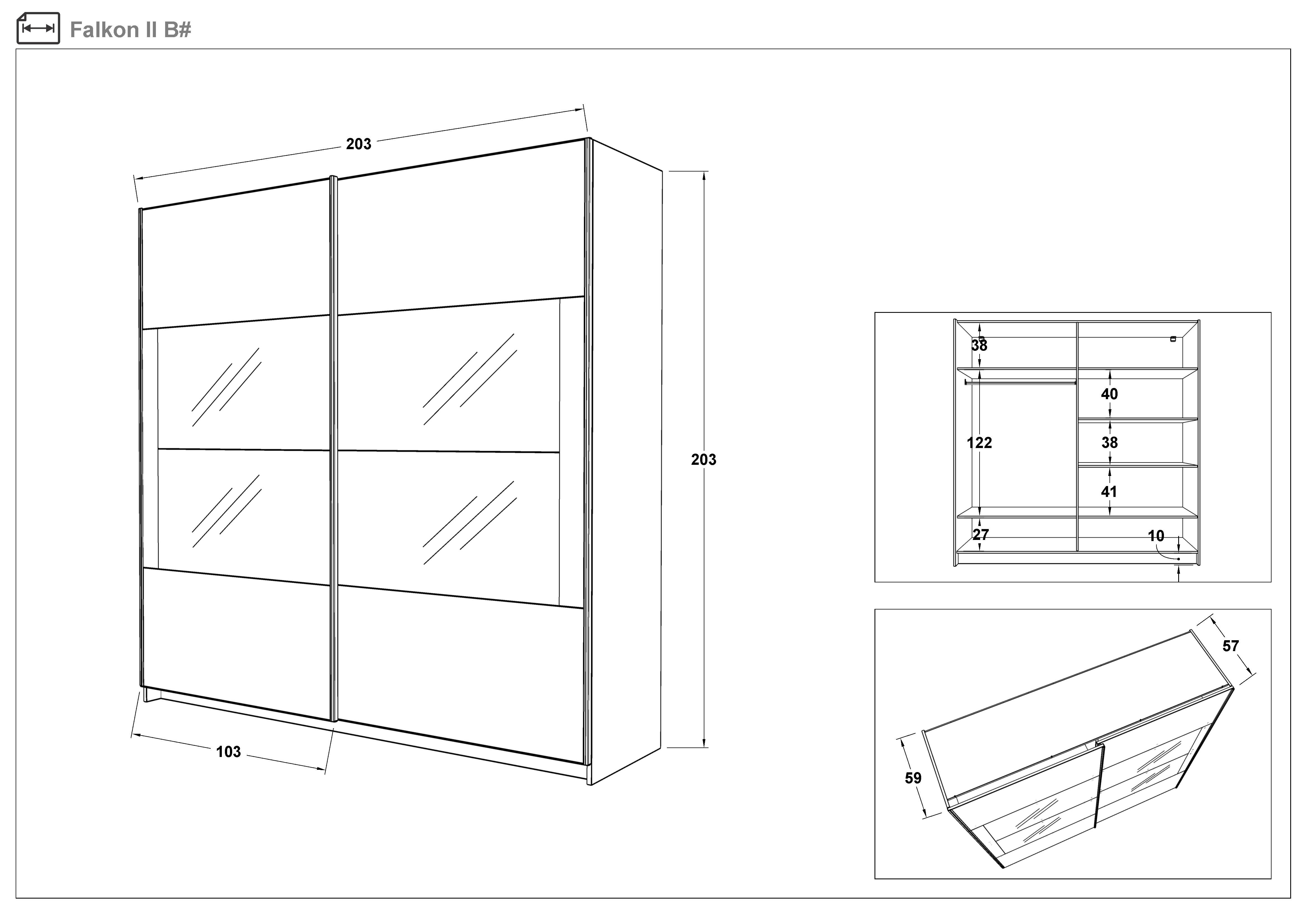 Falkon II B#

203

203

103

38

40

122

38

41

27

10

57

59