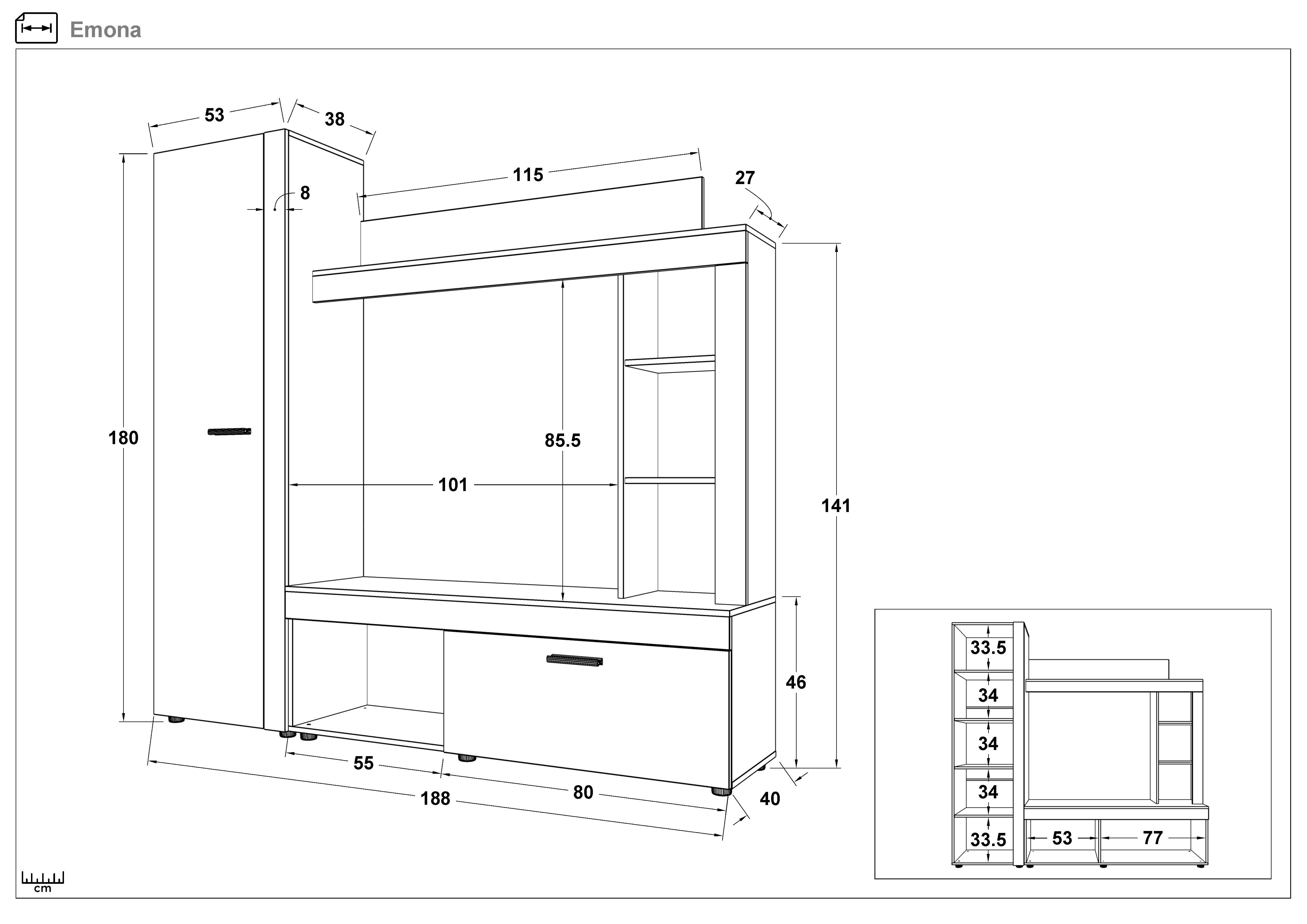 Emona

53
38
115
27
8
180
85.5
101
141
46
55
80
188
40

33.5
34
34
34
33.5
53
77

cm