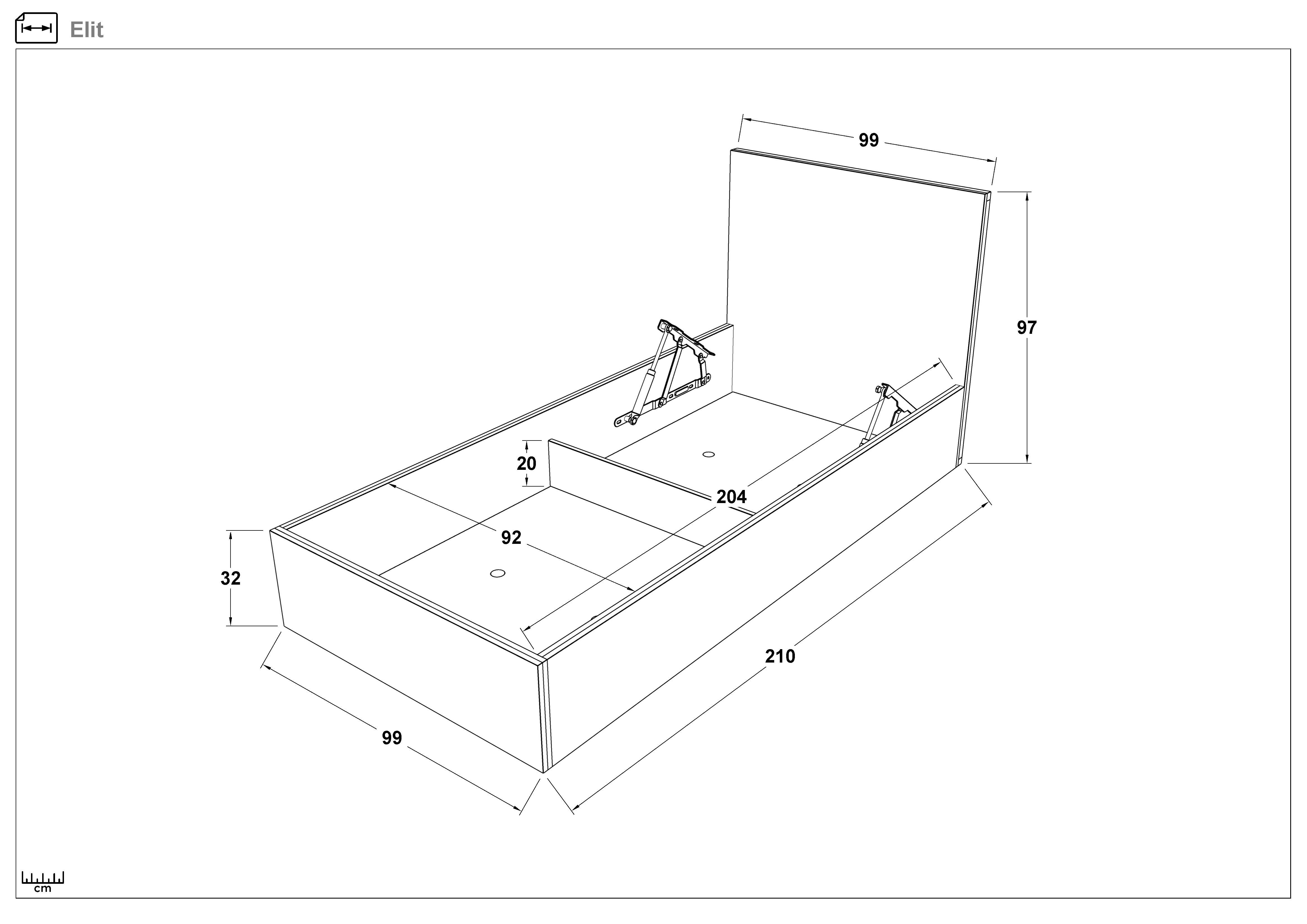 Elit

99

97

20

204

92

32

210

99

cm