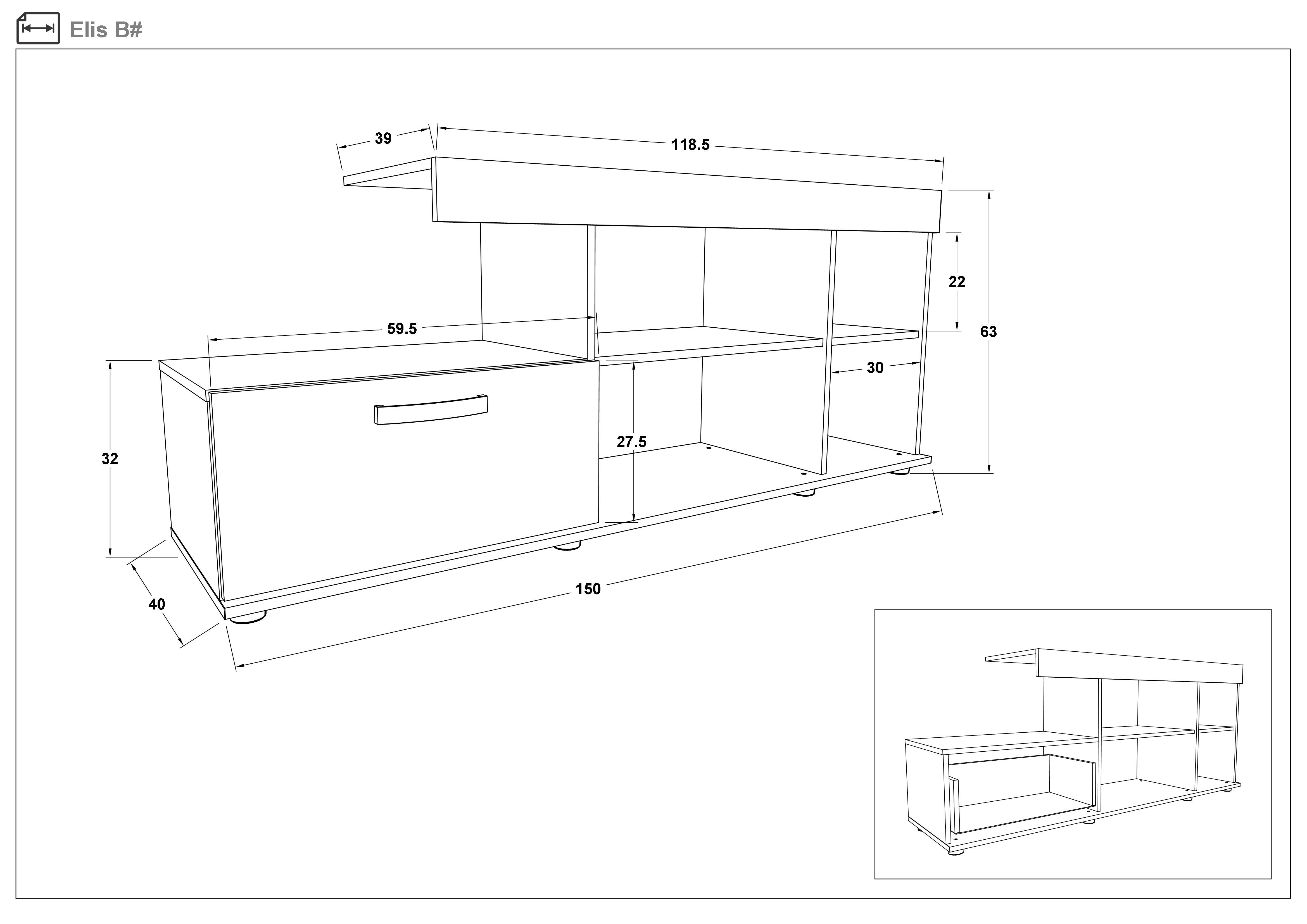 Elis B#

39
118.5
22
63
59.5
30
32
27.5
40
150