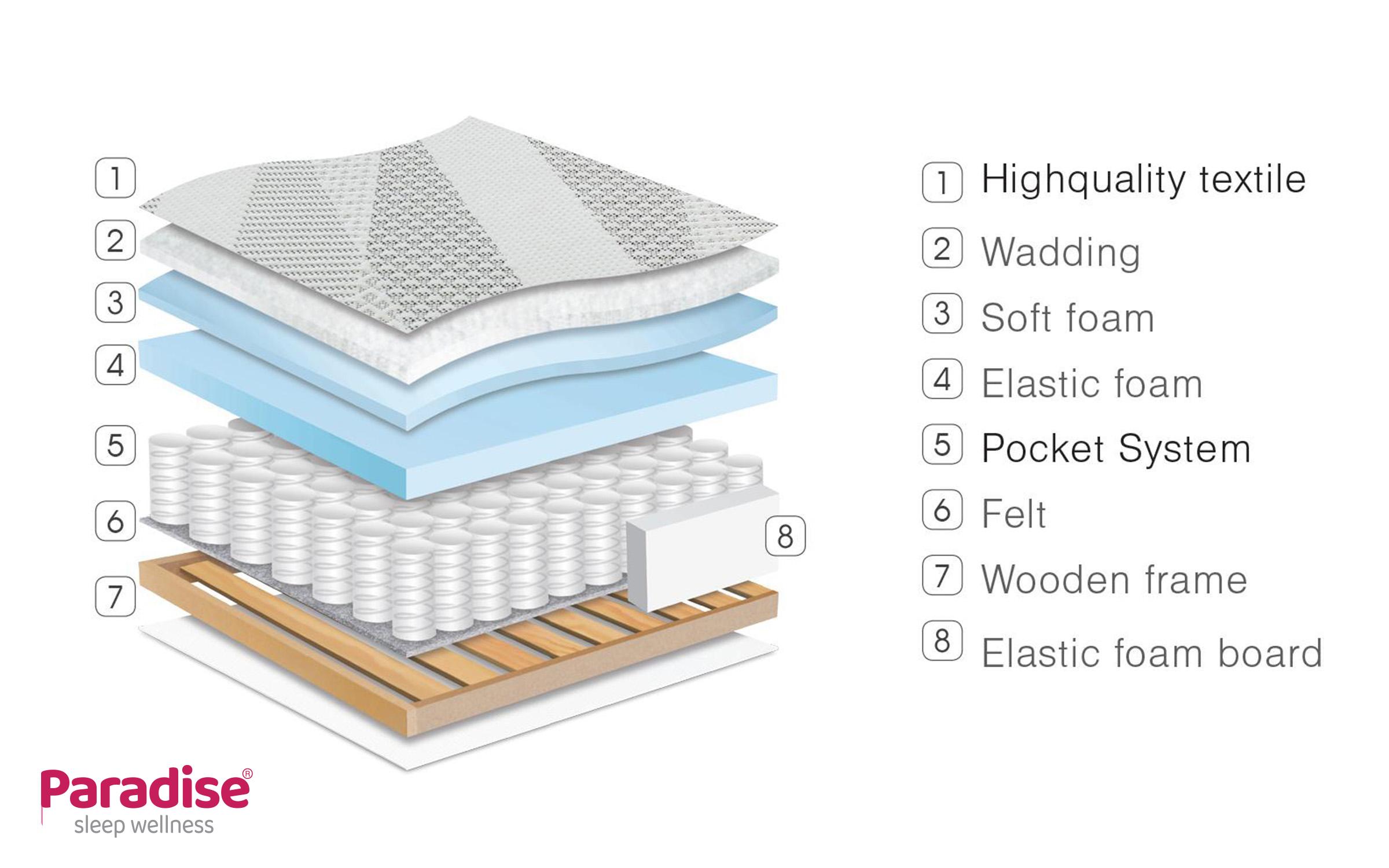 1
2
3
4
5
6
7
8

1 Highquality textile
2 Wadding
3 Soft foam
4 Elastic foam
5 Pocket System
6 Felt
7 Wooden frame
8 Elastic foam board

Paradise®
sleep wellness