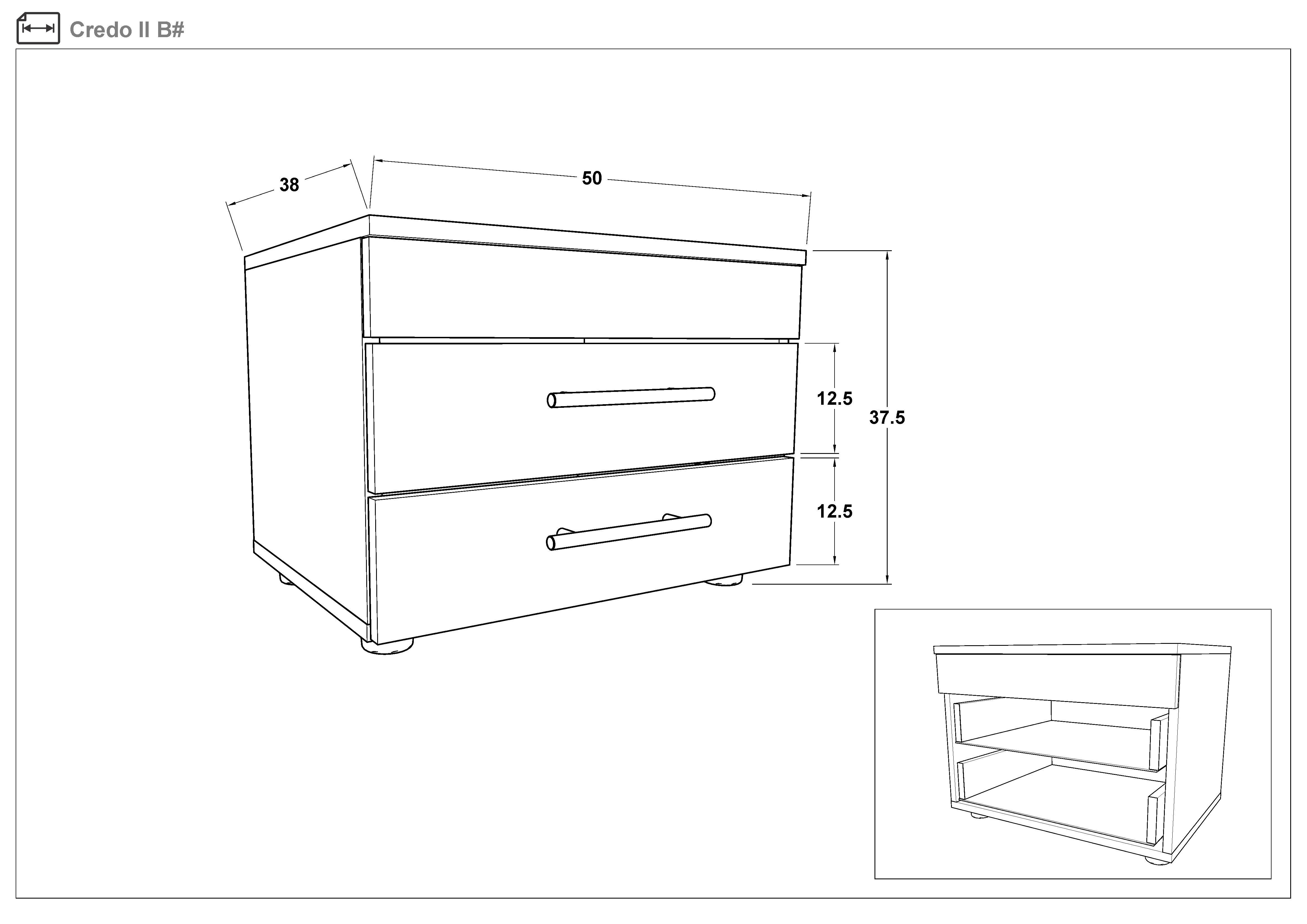 Credo II B#

38

50

12.5

37.5

12.5