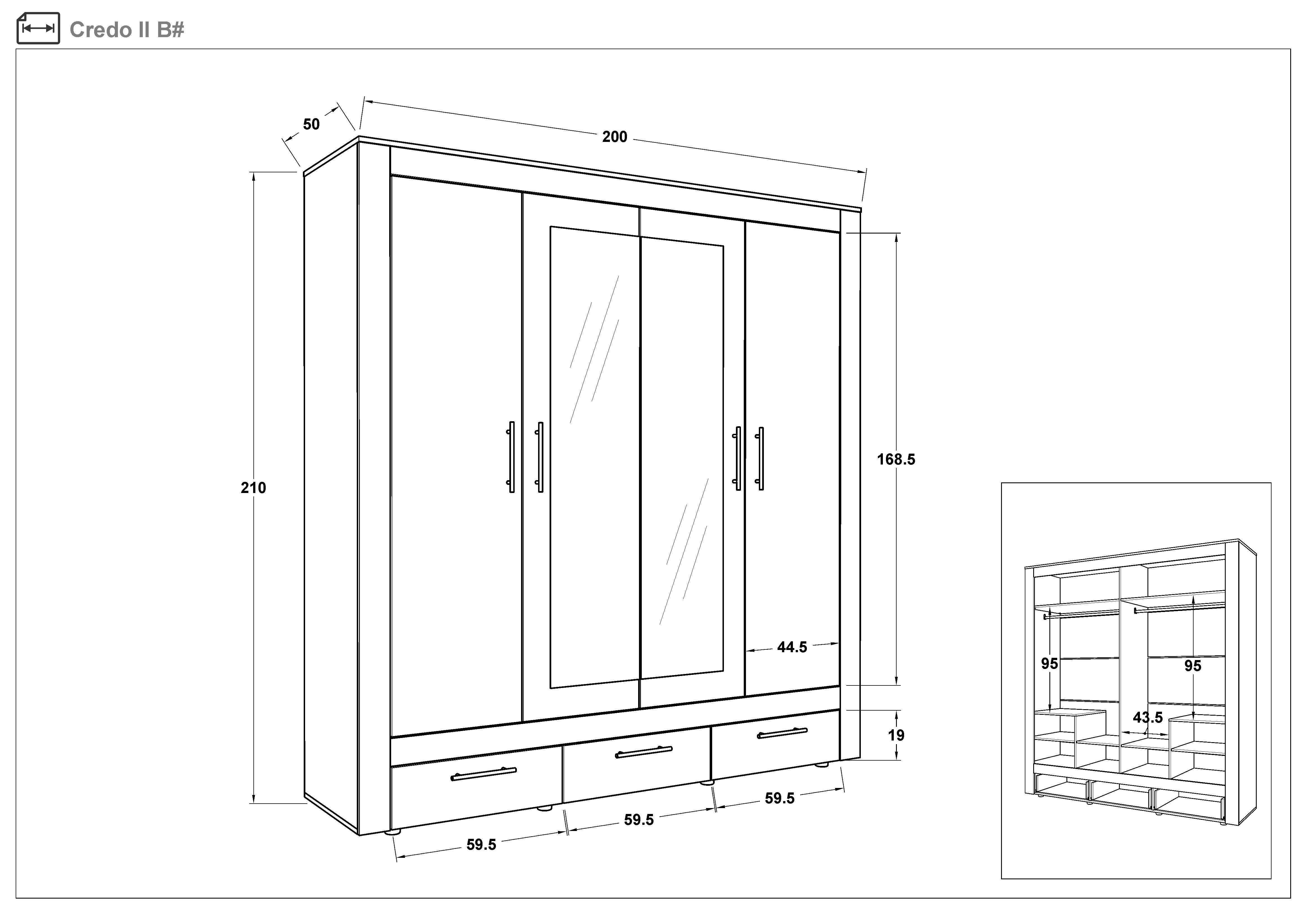 Credo II B#

50

200

210

168.5

44.5

19

59.5

59.5

59.5

95

95

43.5