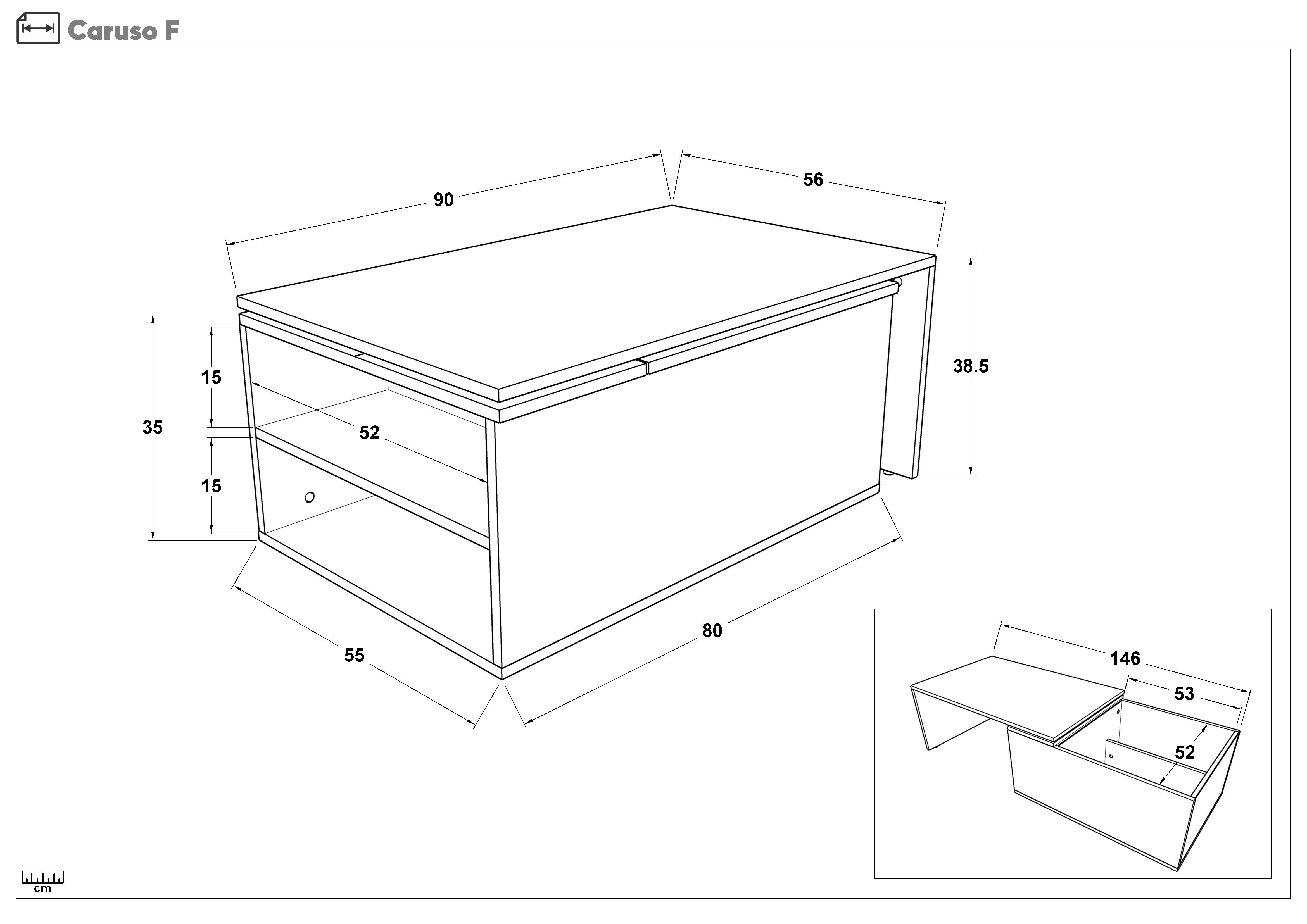 Caruso F

90

56

38.5

35

15

15

52

55

80

146

53

52

cm