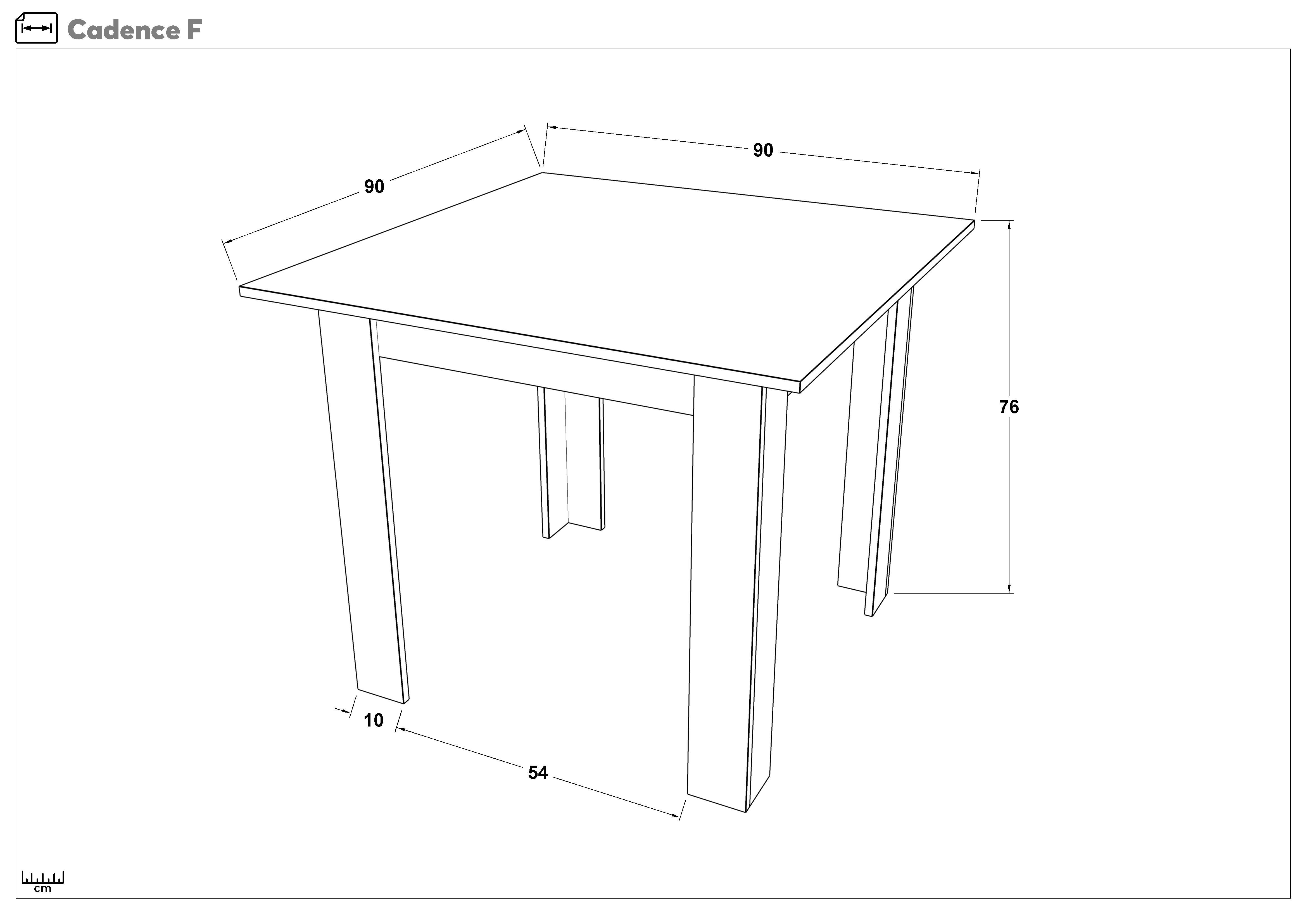 Cadence F

90

90

76

10

54

cm