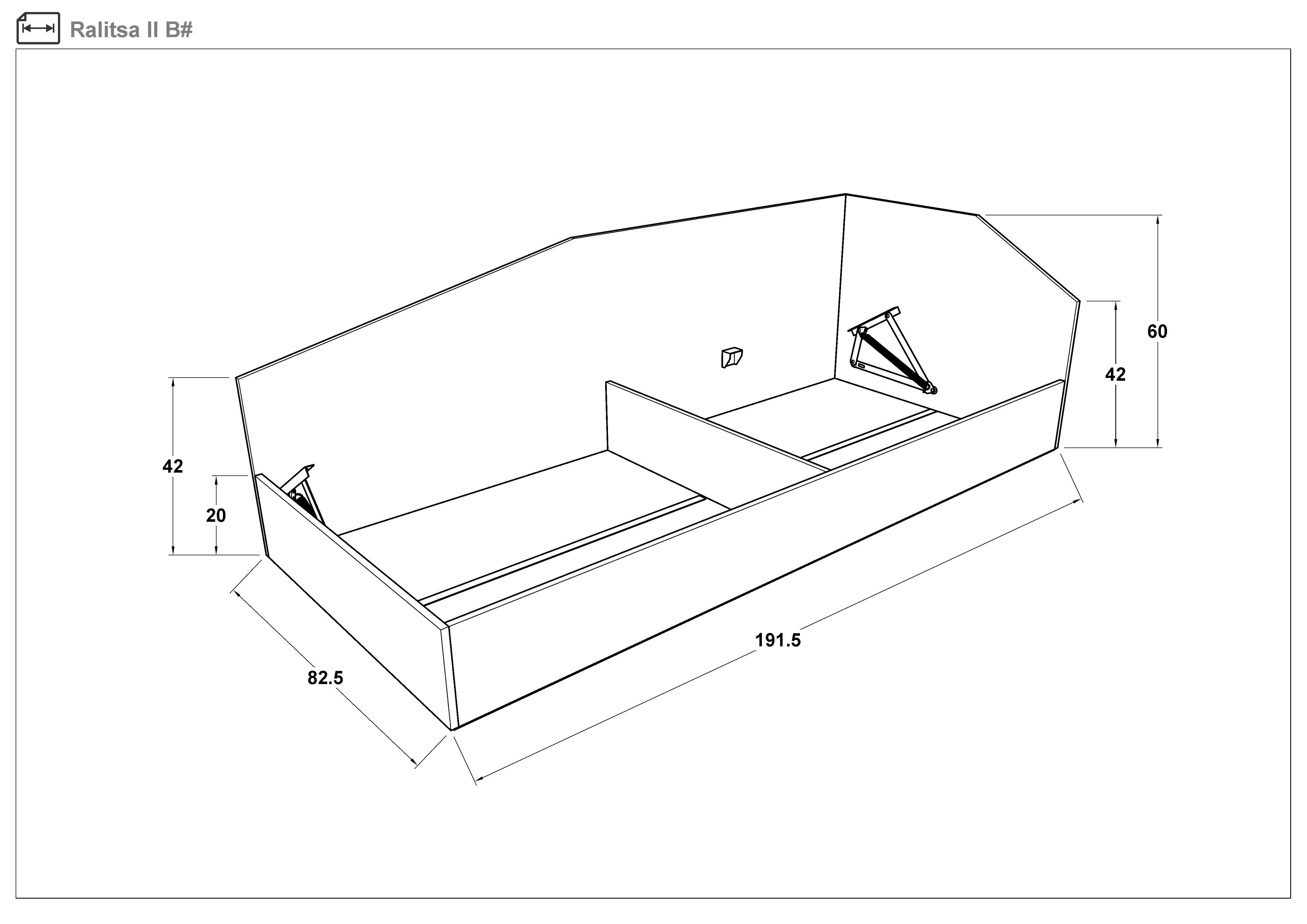 Ralitsa II B#

60

42

42

20

82.5

191.5