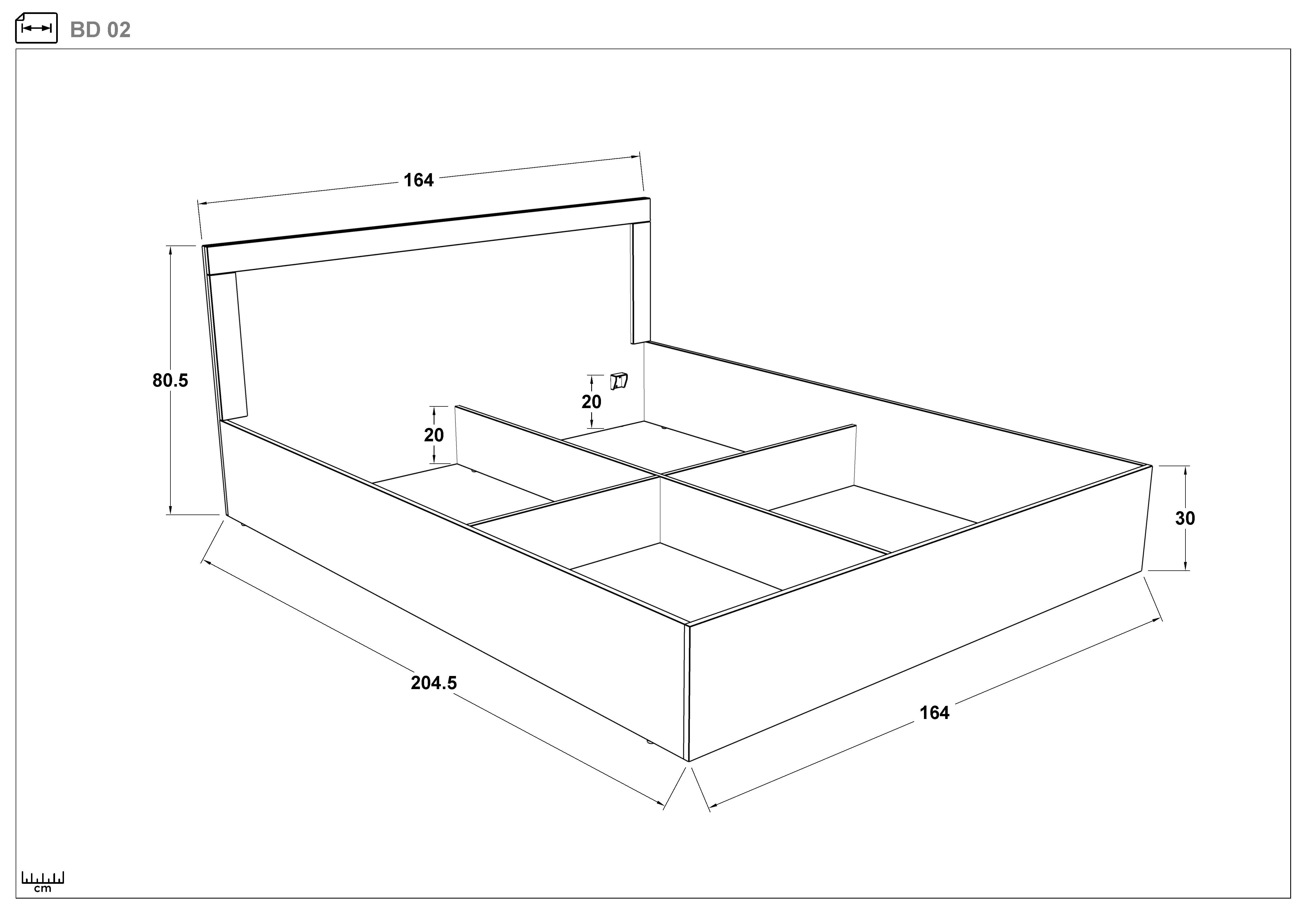 BD 02

164

80.5

20

20

30

204.5

164

cm