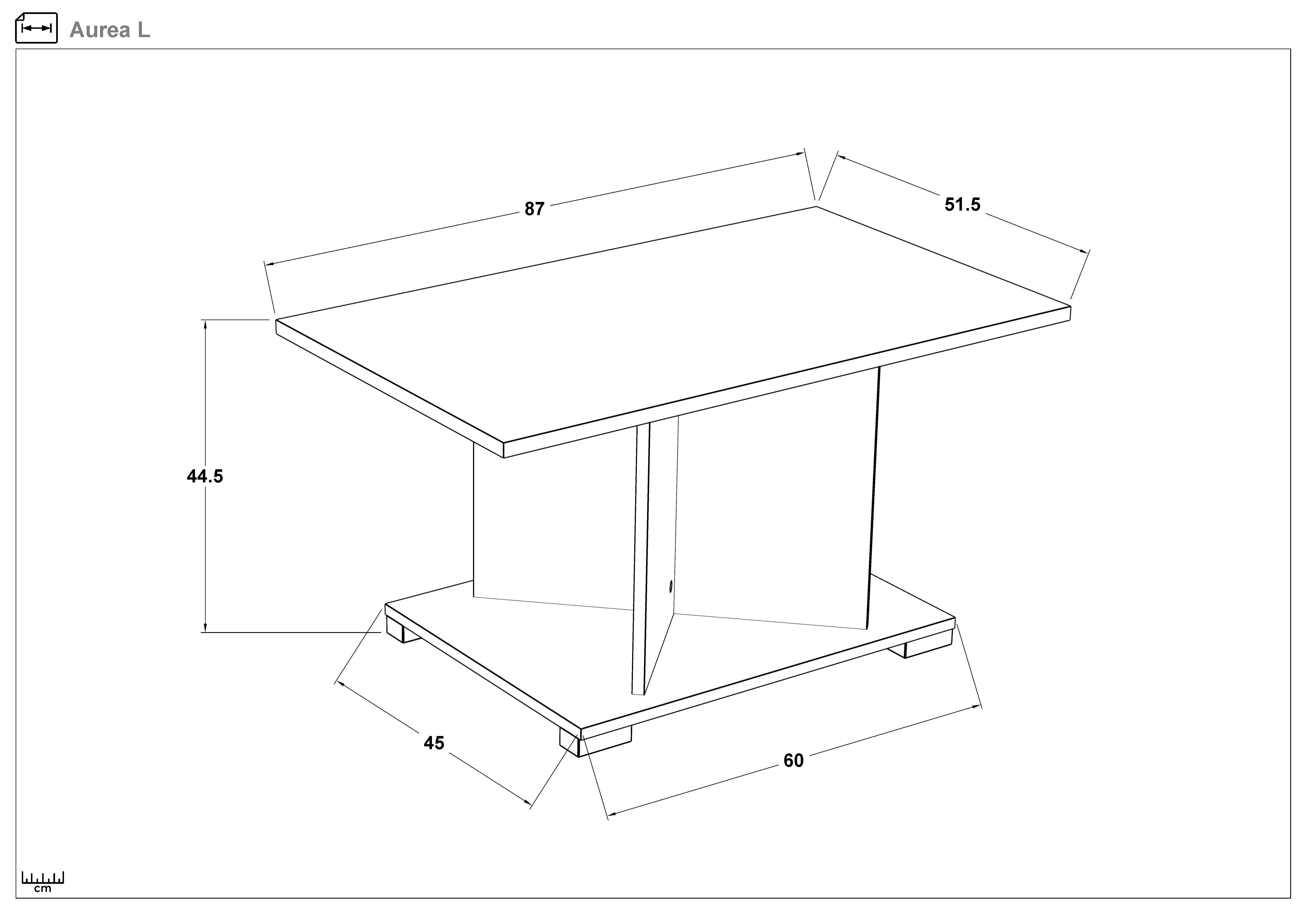 Aurea L

87

51.5

44.5

45

60

cm