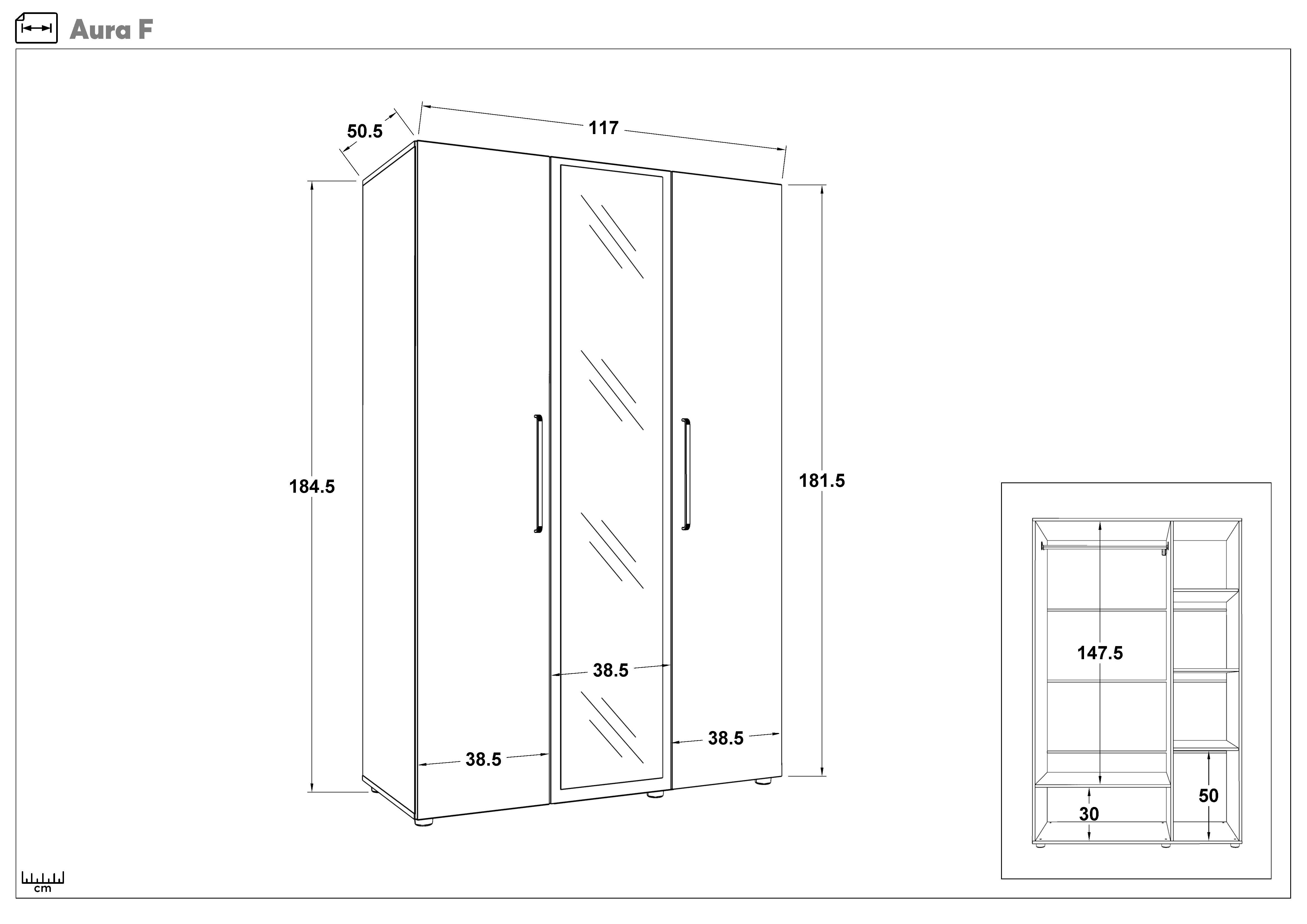 Aura F

50.5

117

184.5

181.5

38.5

38.5

38.5

147.5

30

50

cm