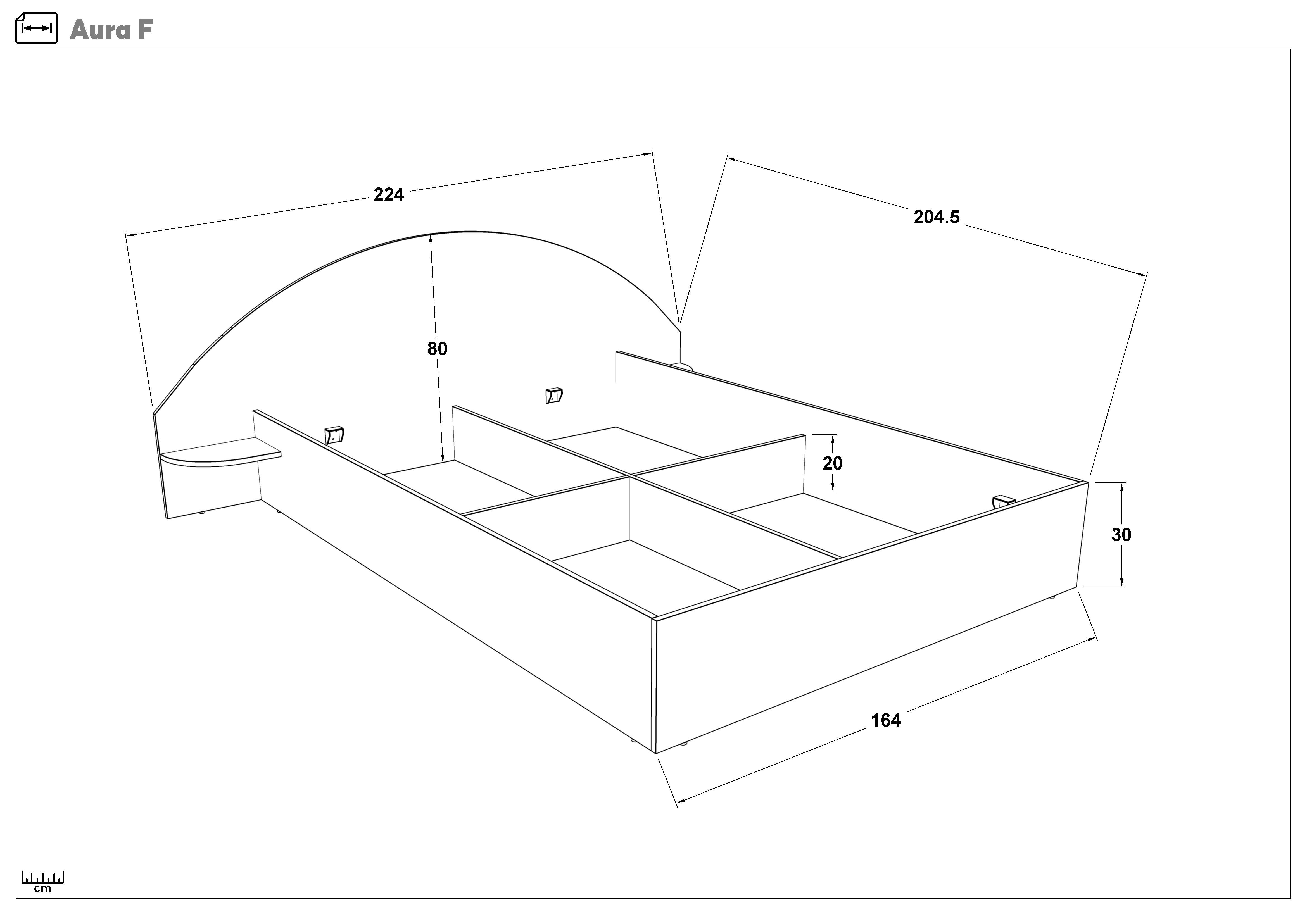 Aura F

224

204.5

80

20

30

164

cm