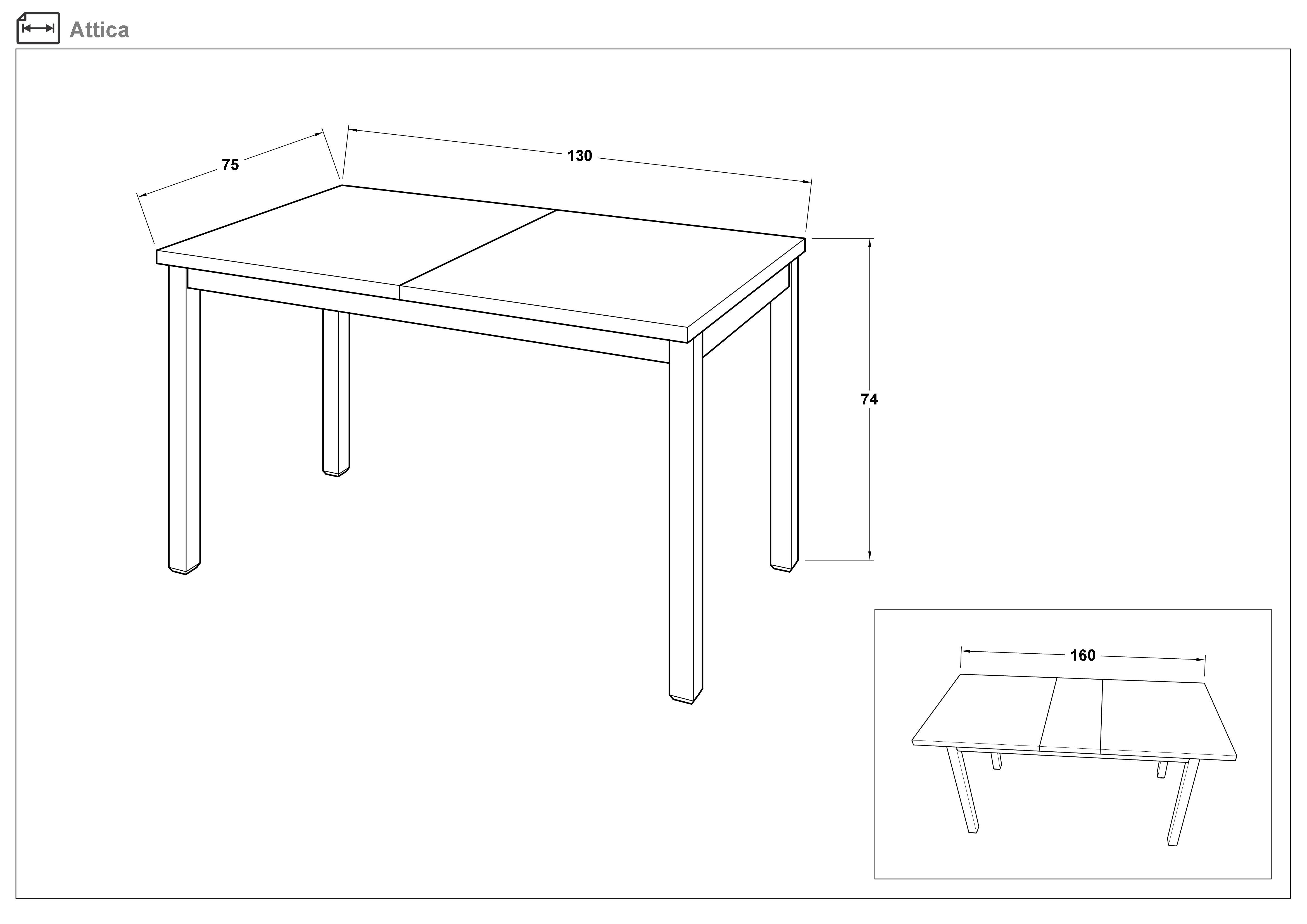 Attica

75

130

74

160