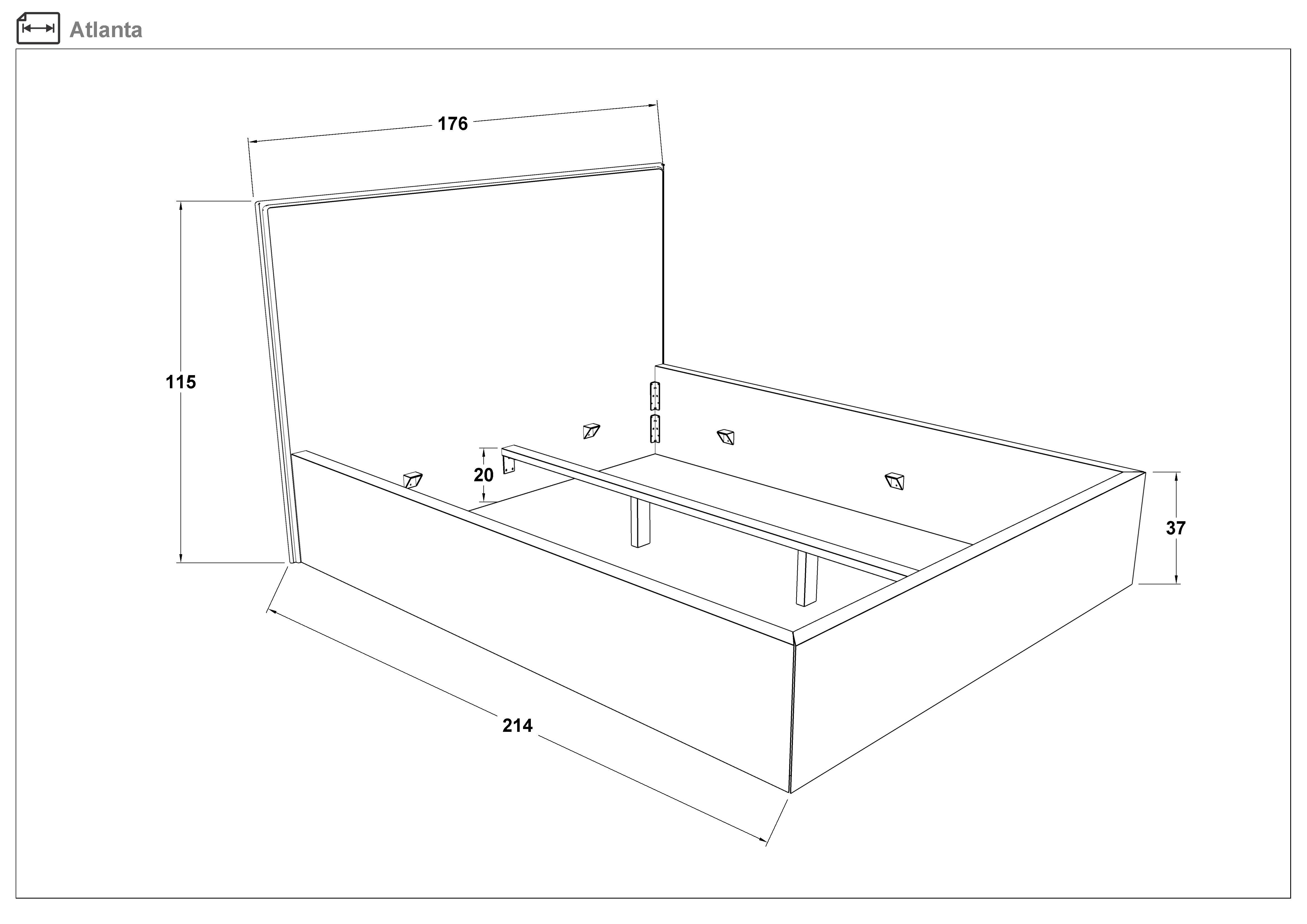 Atlanta

176

115

20

37

214