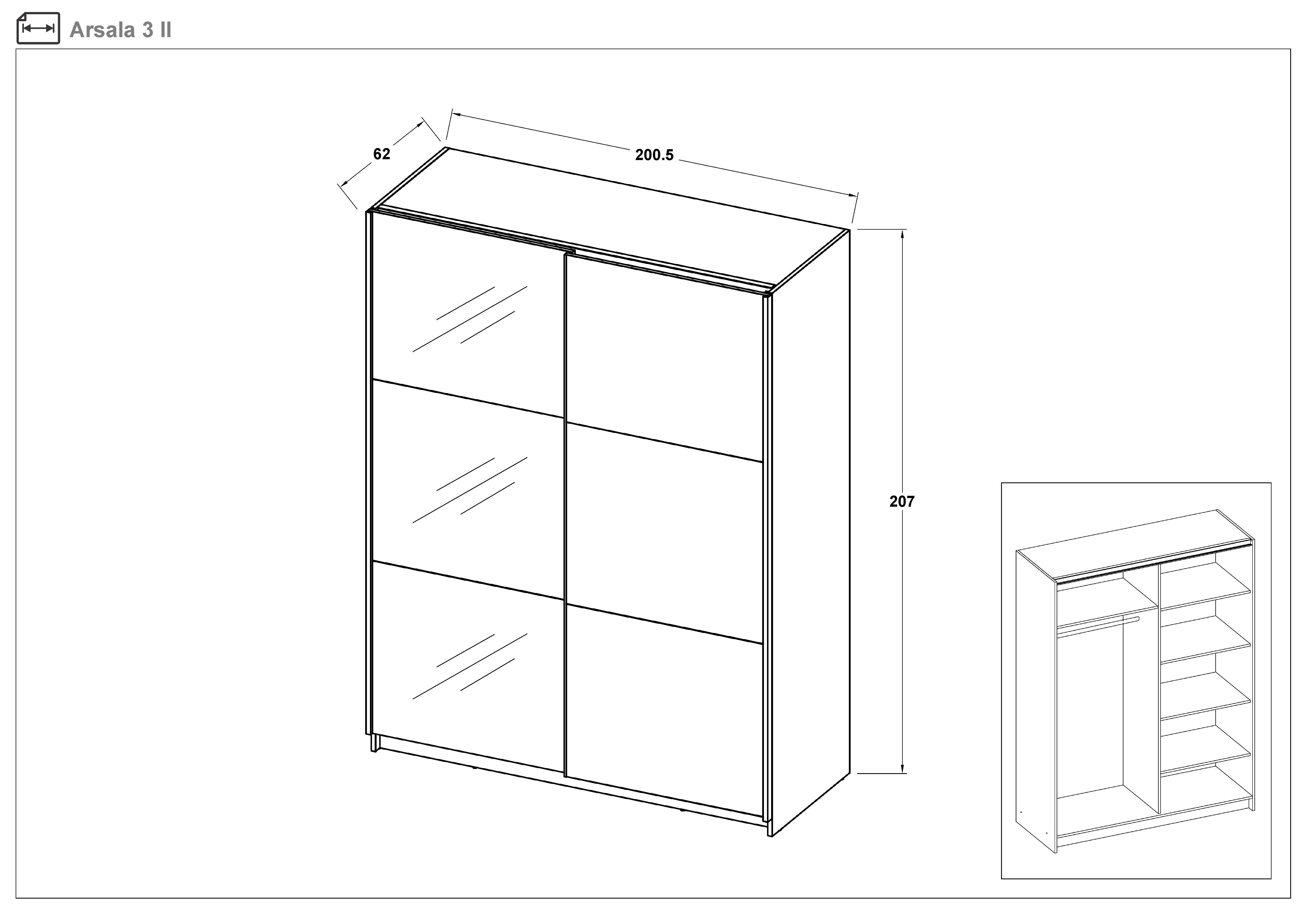 Arsala 3 II

62

200.5

207