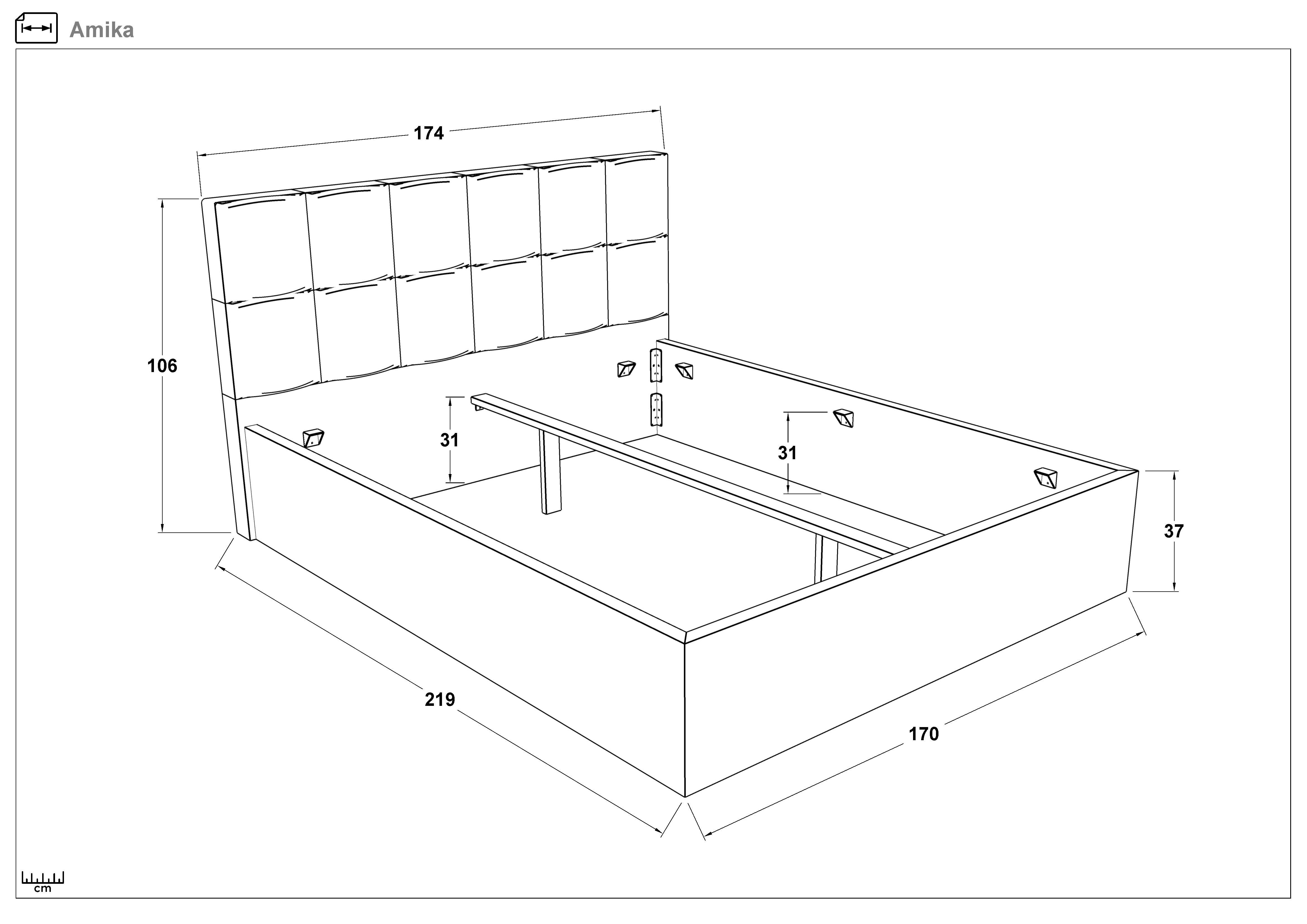 Amika

174

106

31

31

37

219

170

cm