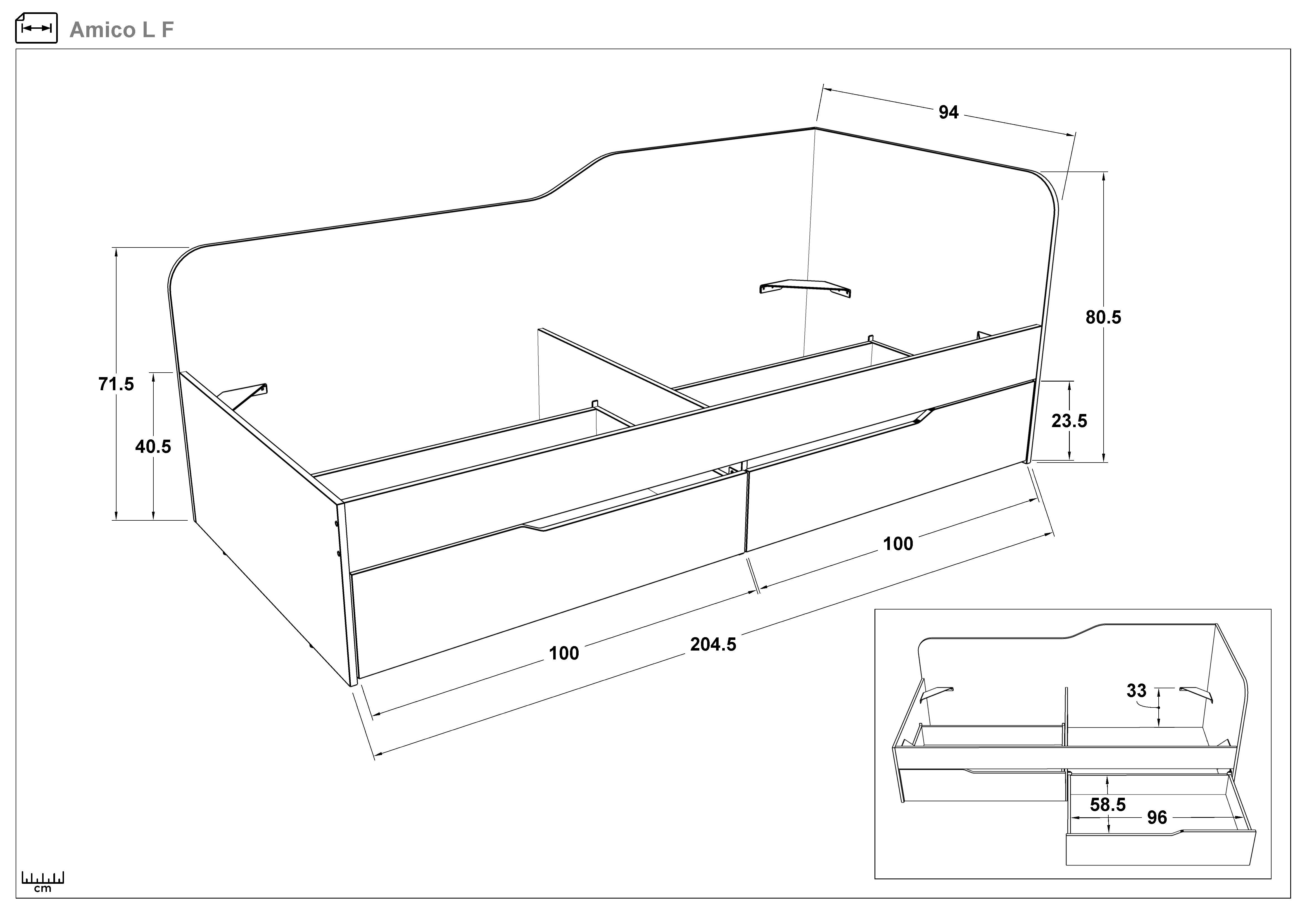 Amico L F

94

80.5

71.5

40.5

23.5

100

100

204.5

33

58.5

96

cm