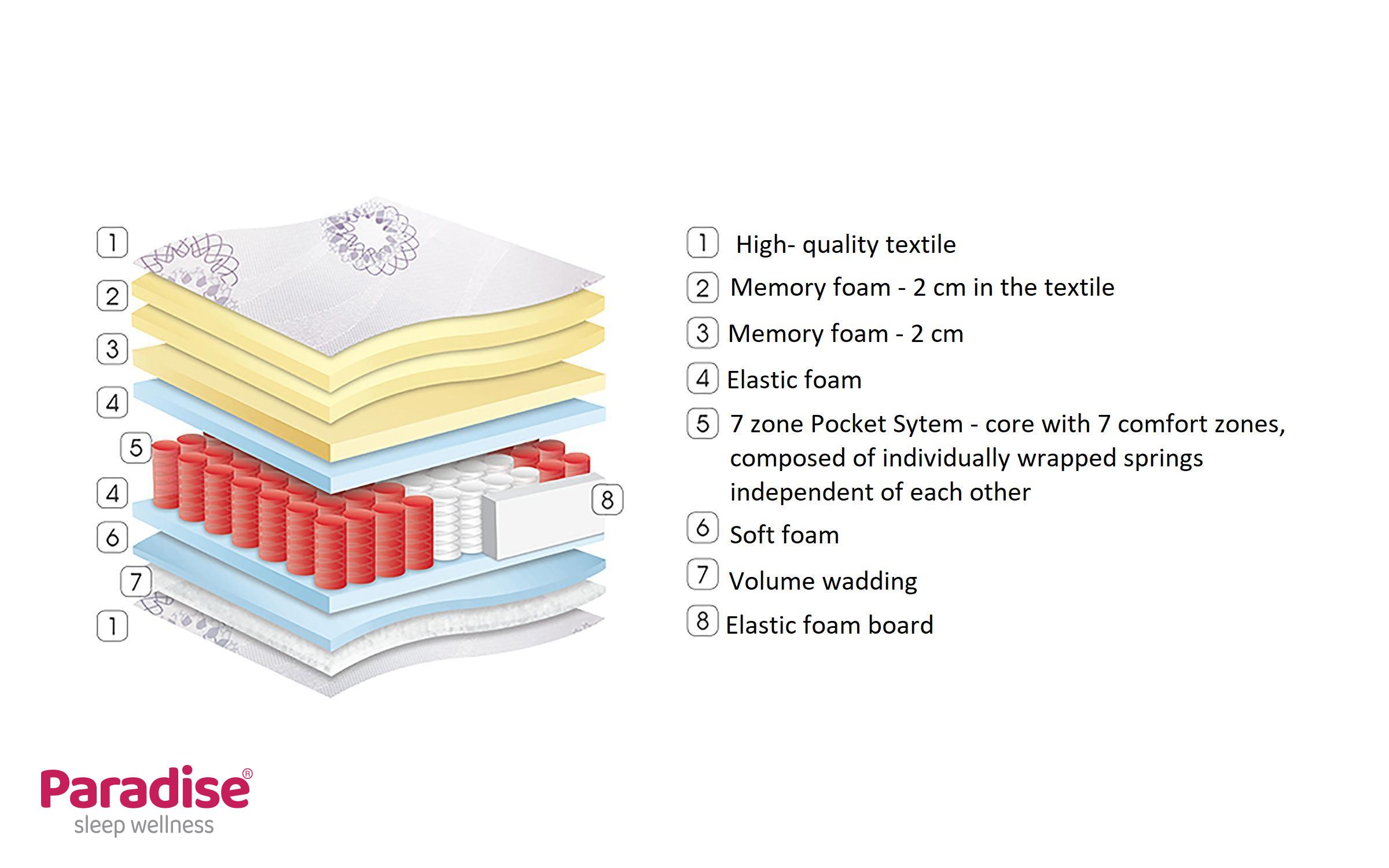 1
2
3
4
5
4
6
7
1
8

1 High- quality textile
2 Memory foam - 2 cm in the textile
3 Memory foam - 2 cm
4 Elastic foam
5 7 zone Pocket Sytem - core with 7 comfort zones, composed of individually wrapped springs independent of each other
6 Soft foam
7 Volume wadding
8 Elastic foam board

Paradise®
sleep wellness