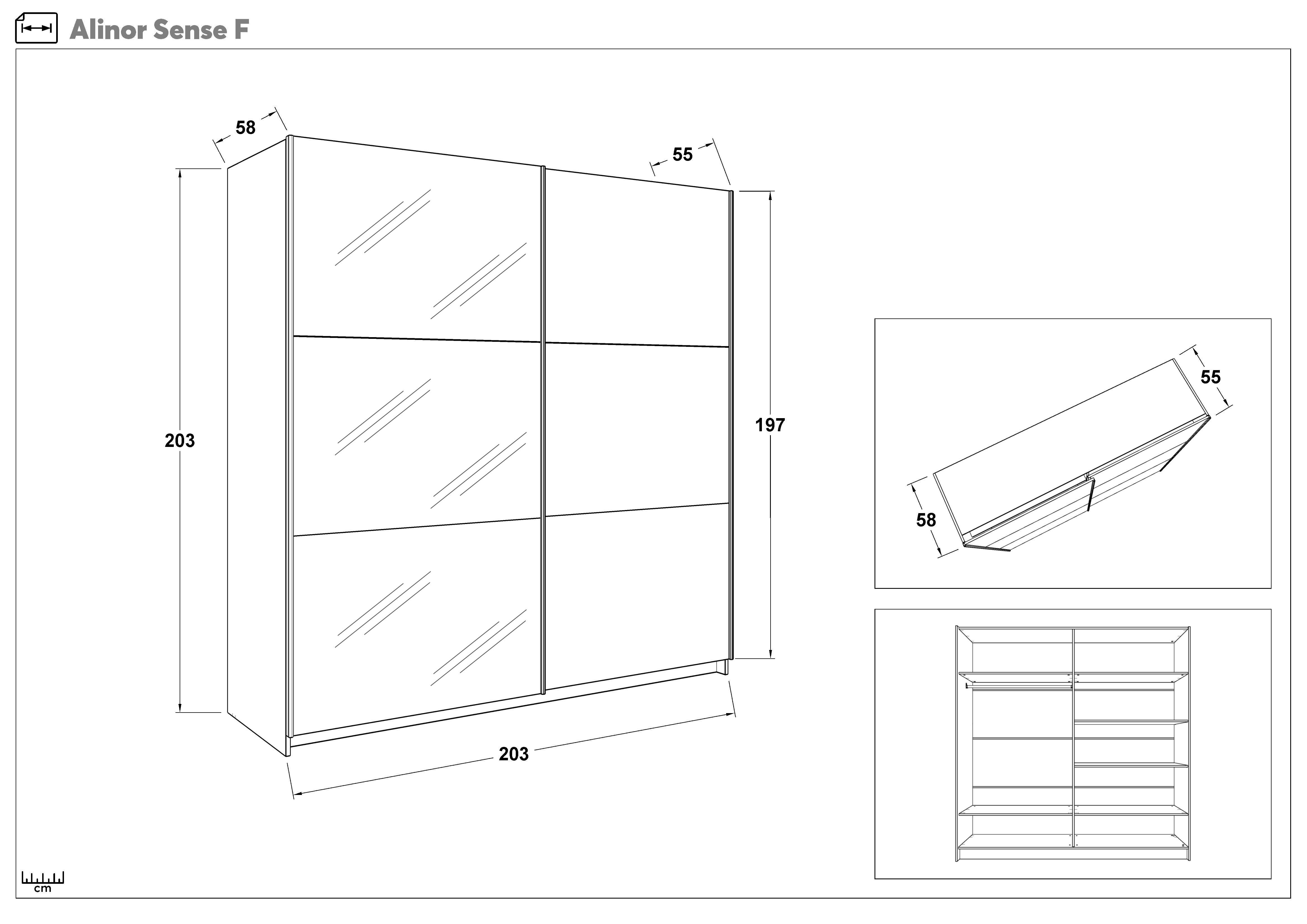 Alinor Sense F

58

55

203

197

203

55

58

cm