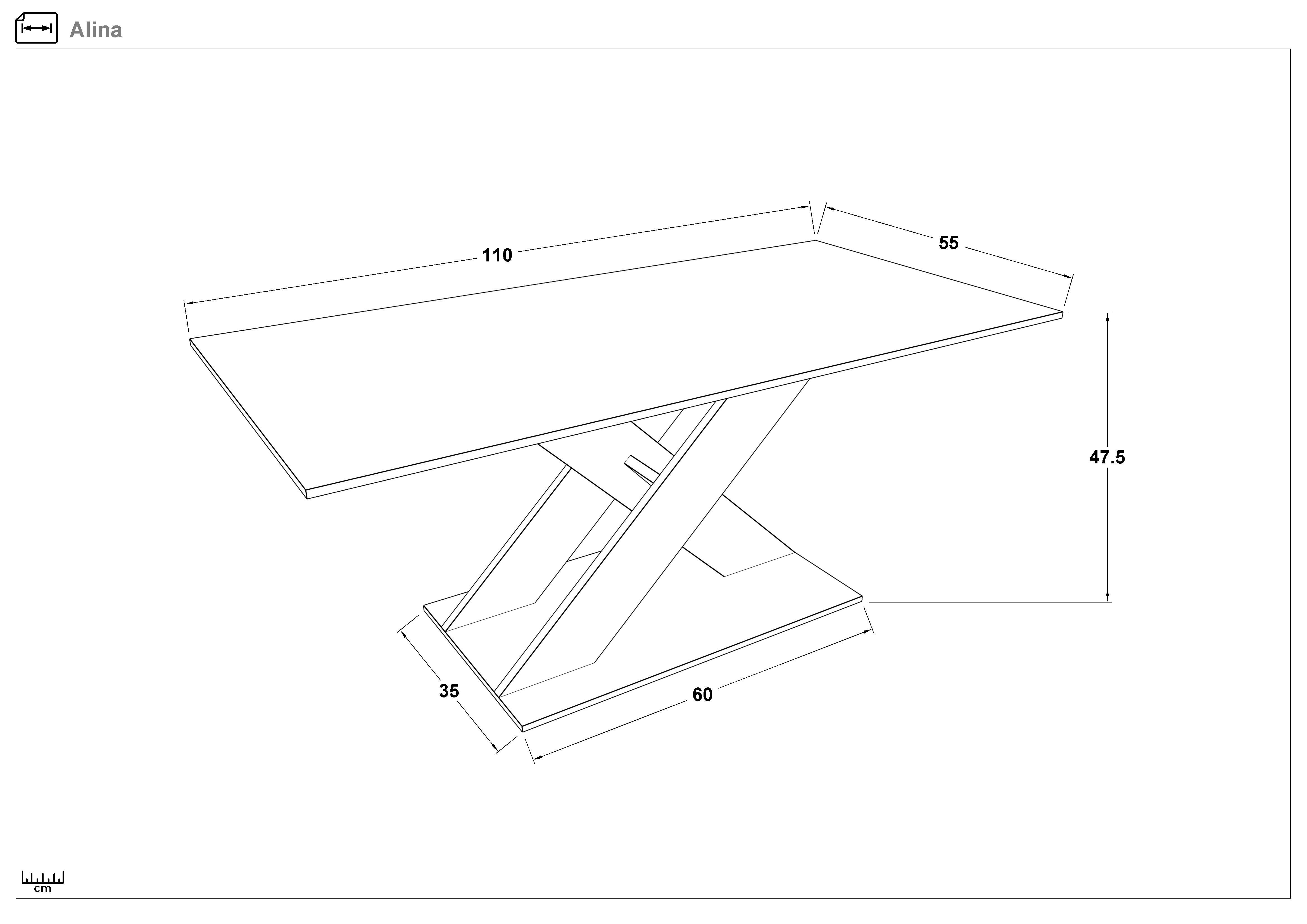 Alina

110

55

47.5

35

60

cm