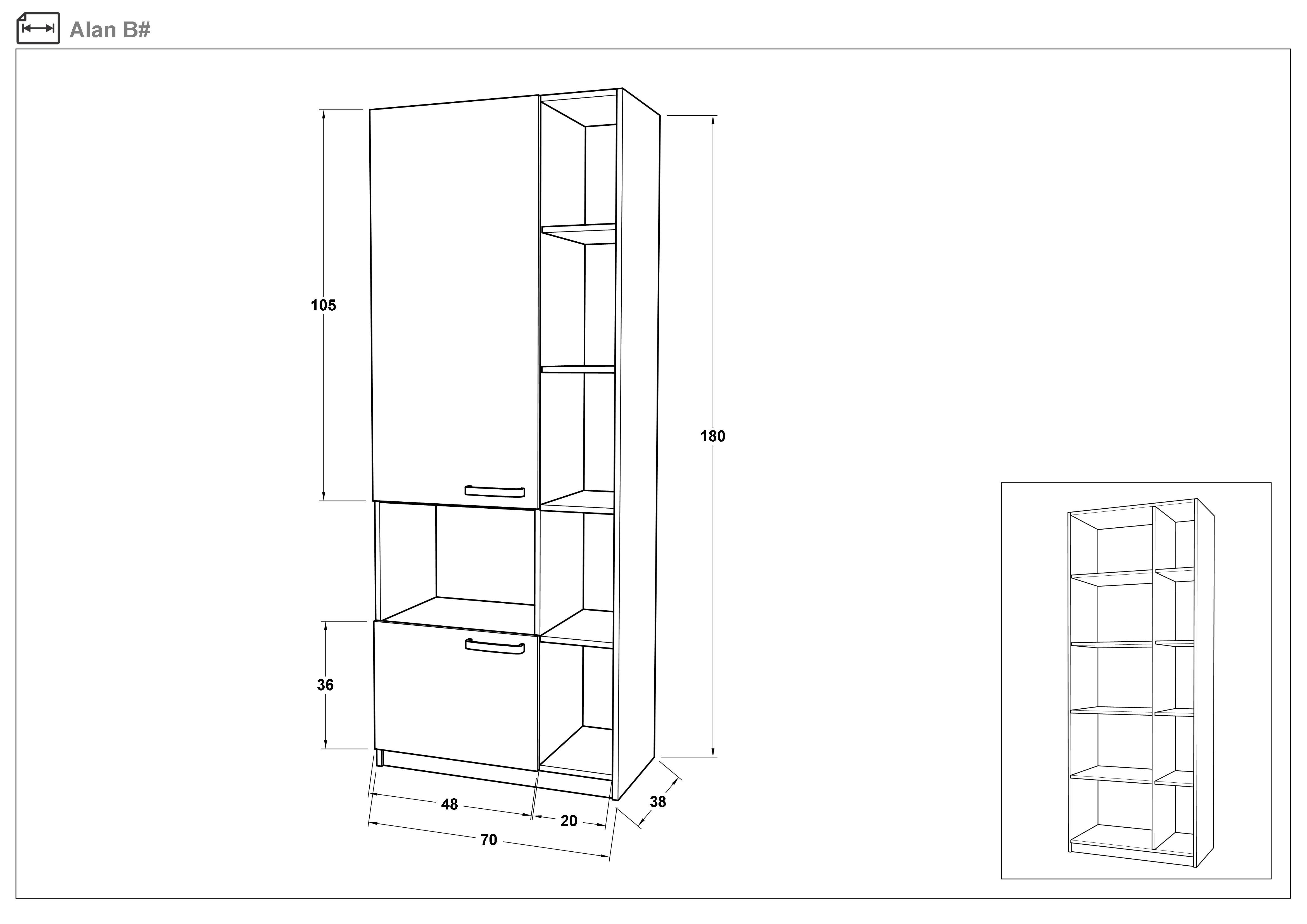 Alan B#

105

180

36

48

20

38

70