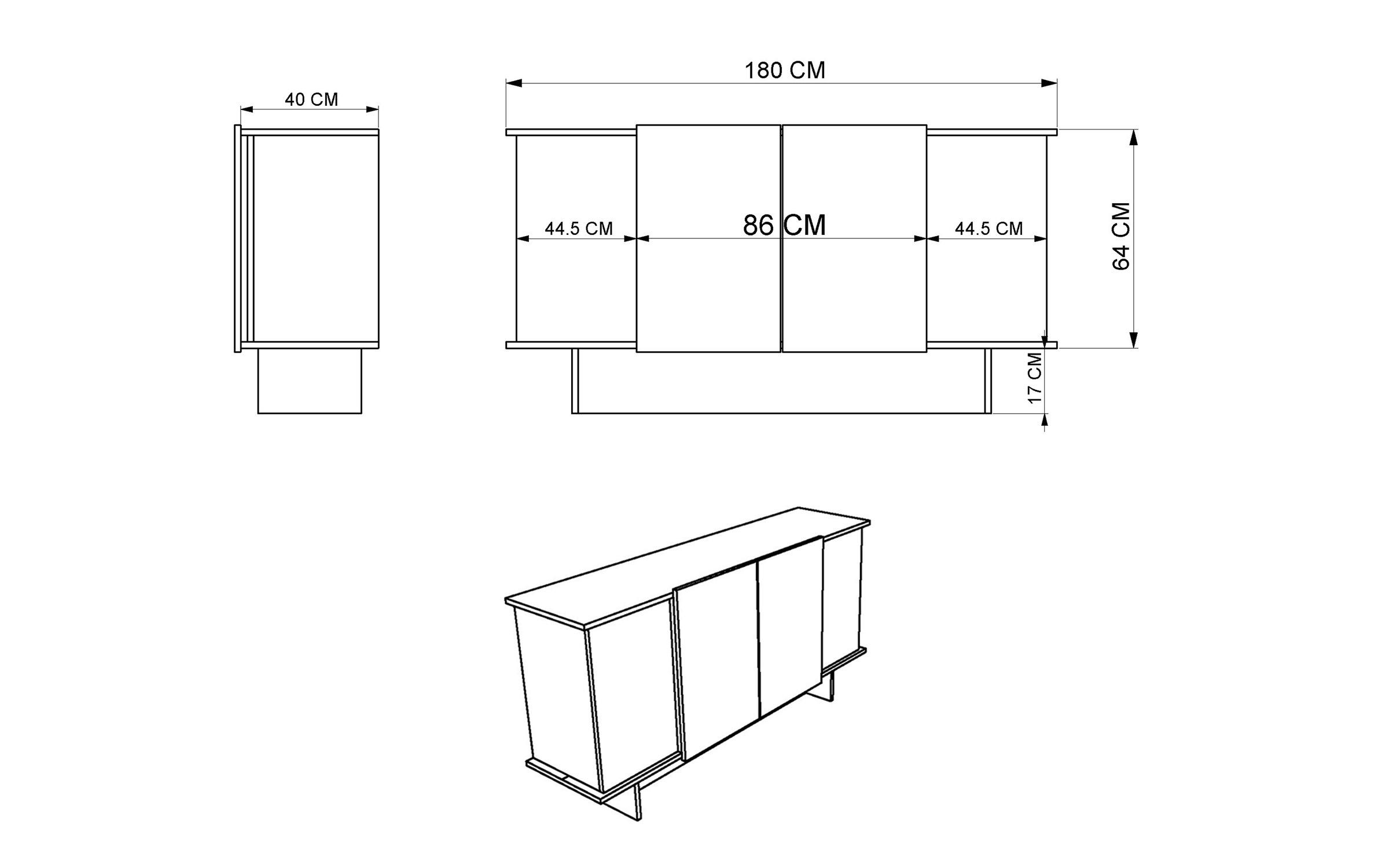 40 CM

180 CM

44.5 CM

86 CM

44.5 CM

64 CM

17 CM