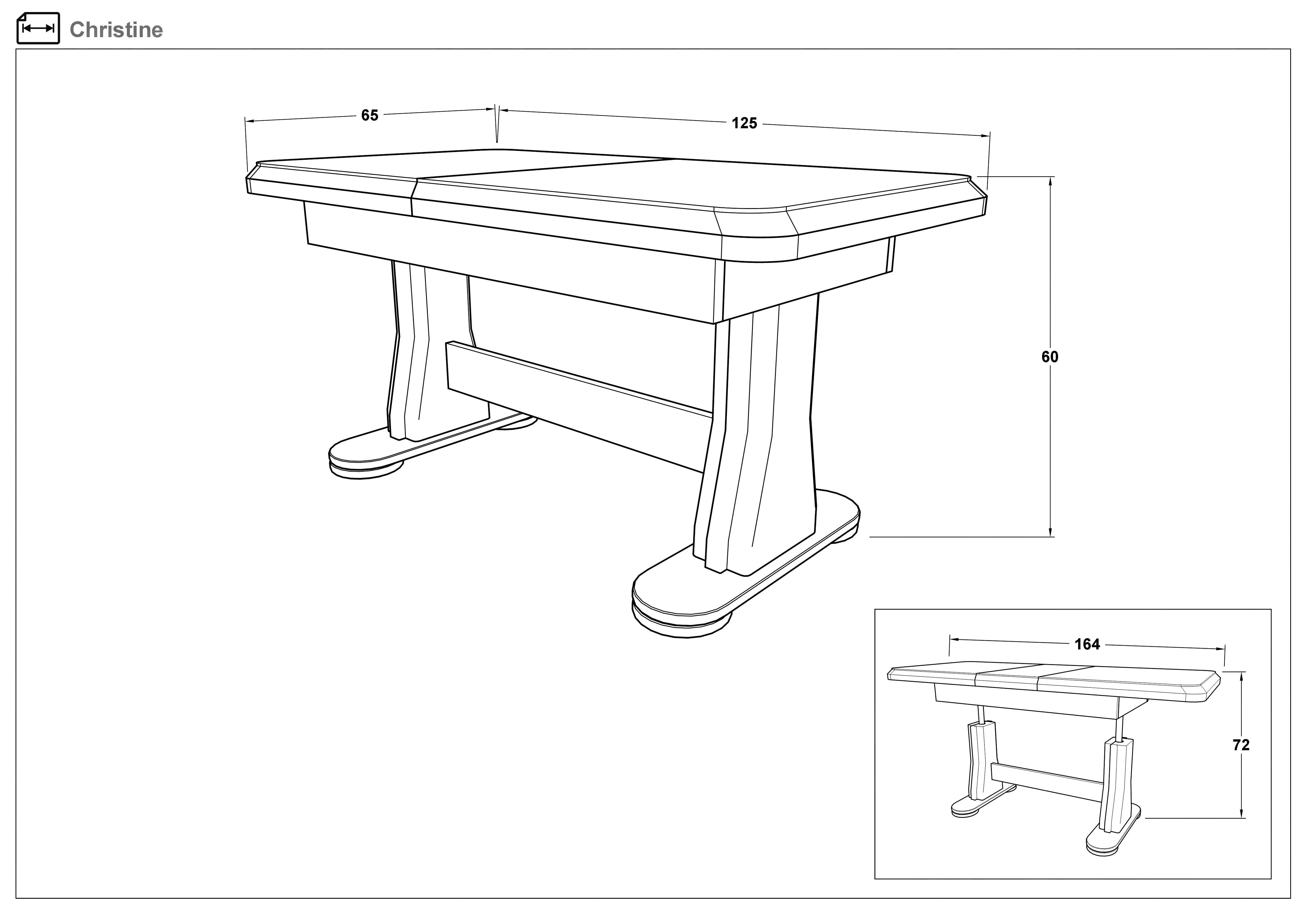 Christine

65

125

60

164

72