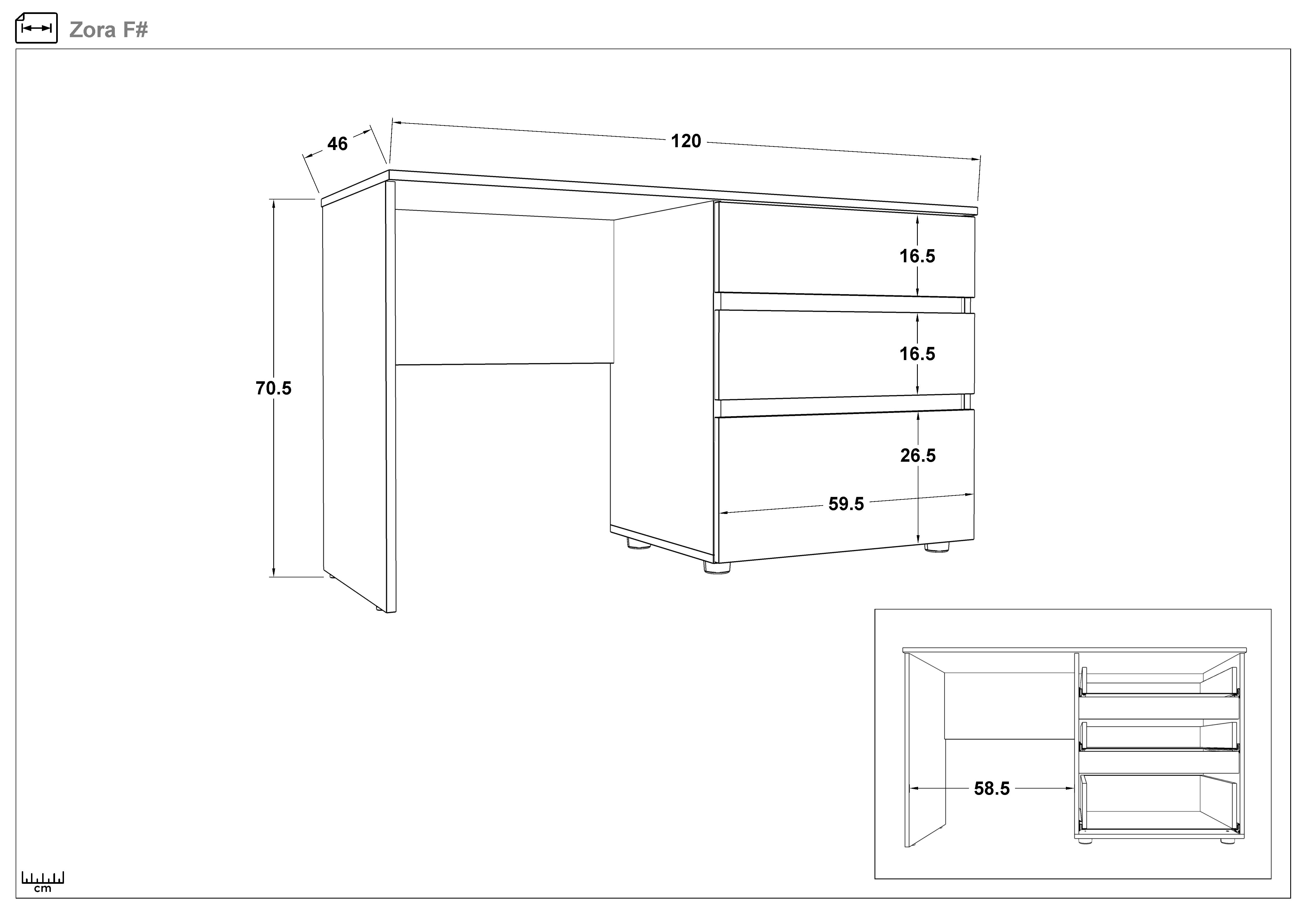 Zora F#

46
120
70.5
16.5
16.5
26.5
59.5

58.5

cm