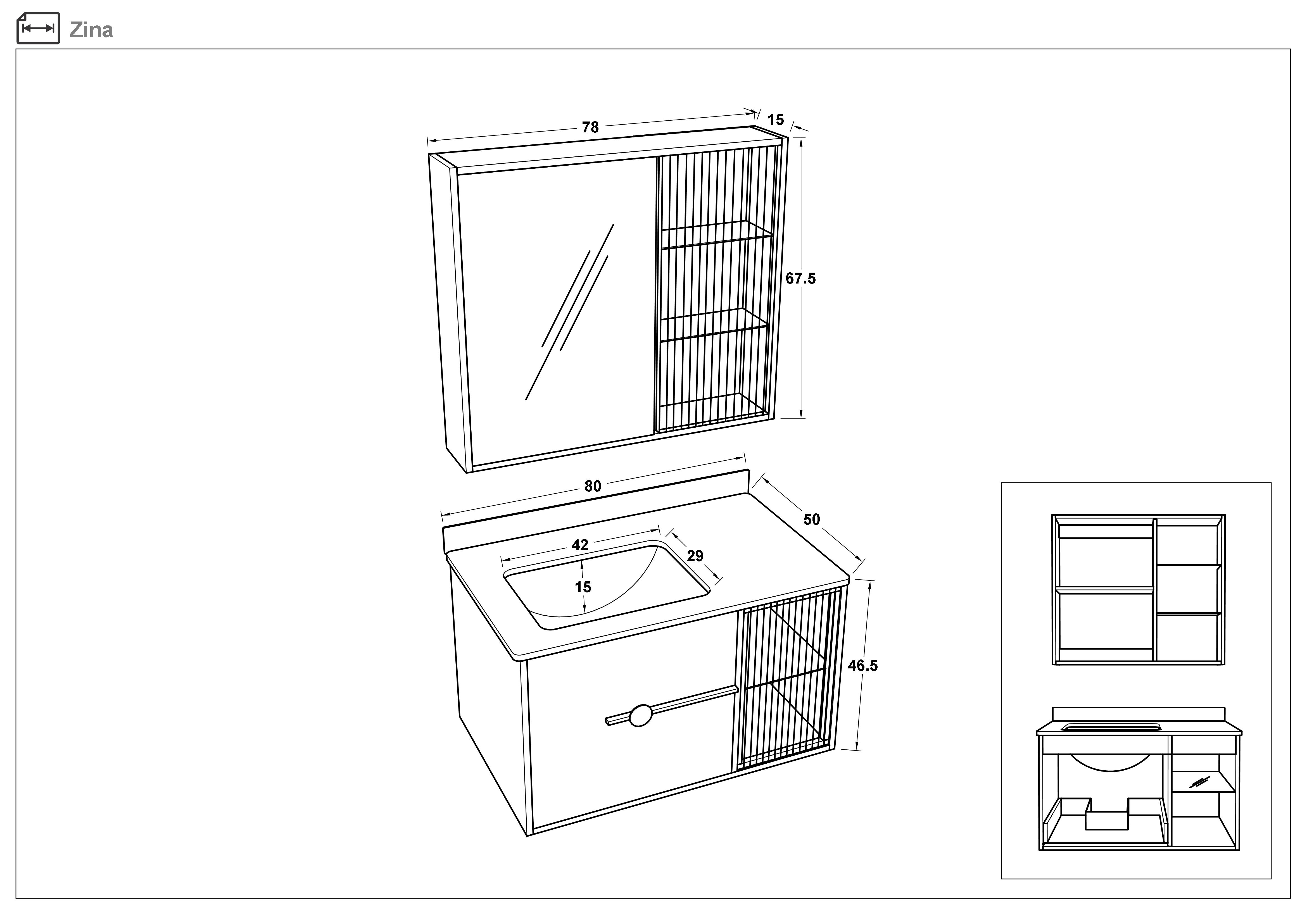 Zina

78
15
67.5

80
50
42
29
15
46.5