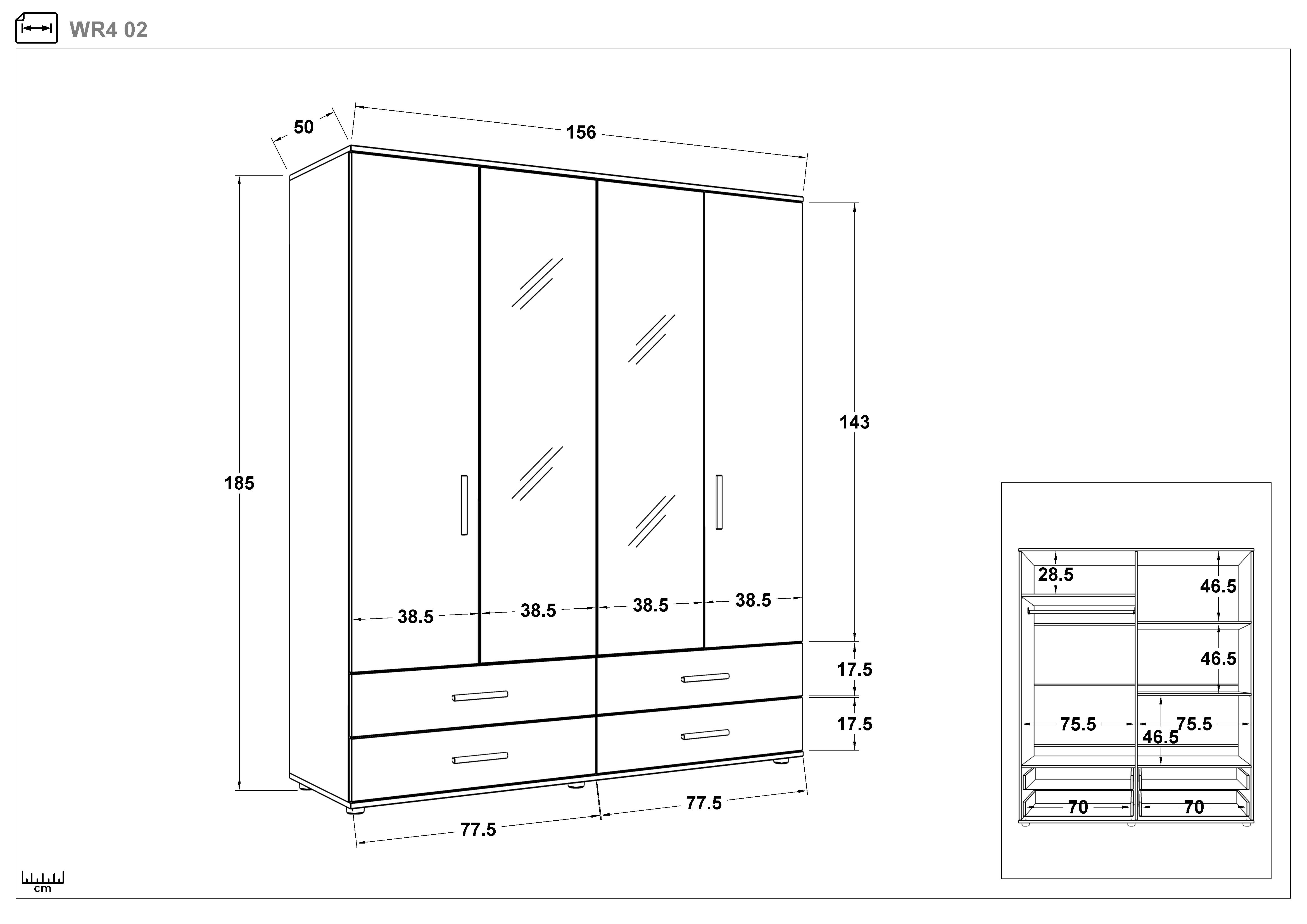 WR4 02

50
156
185
143
38.5
38.5
38.5
38.5
17.5
17.5
77.5
77.5

28.5
46.5
46.5
75.5
75.5
46.5
70
70

cm