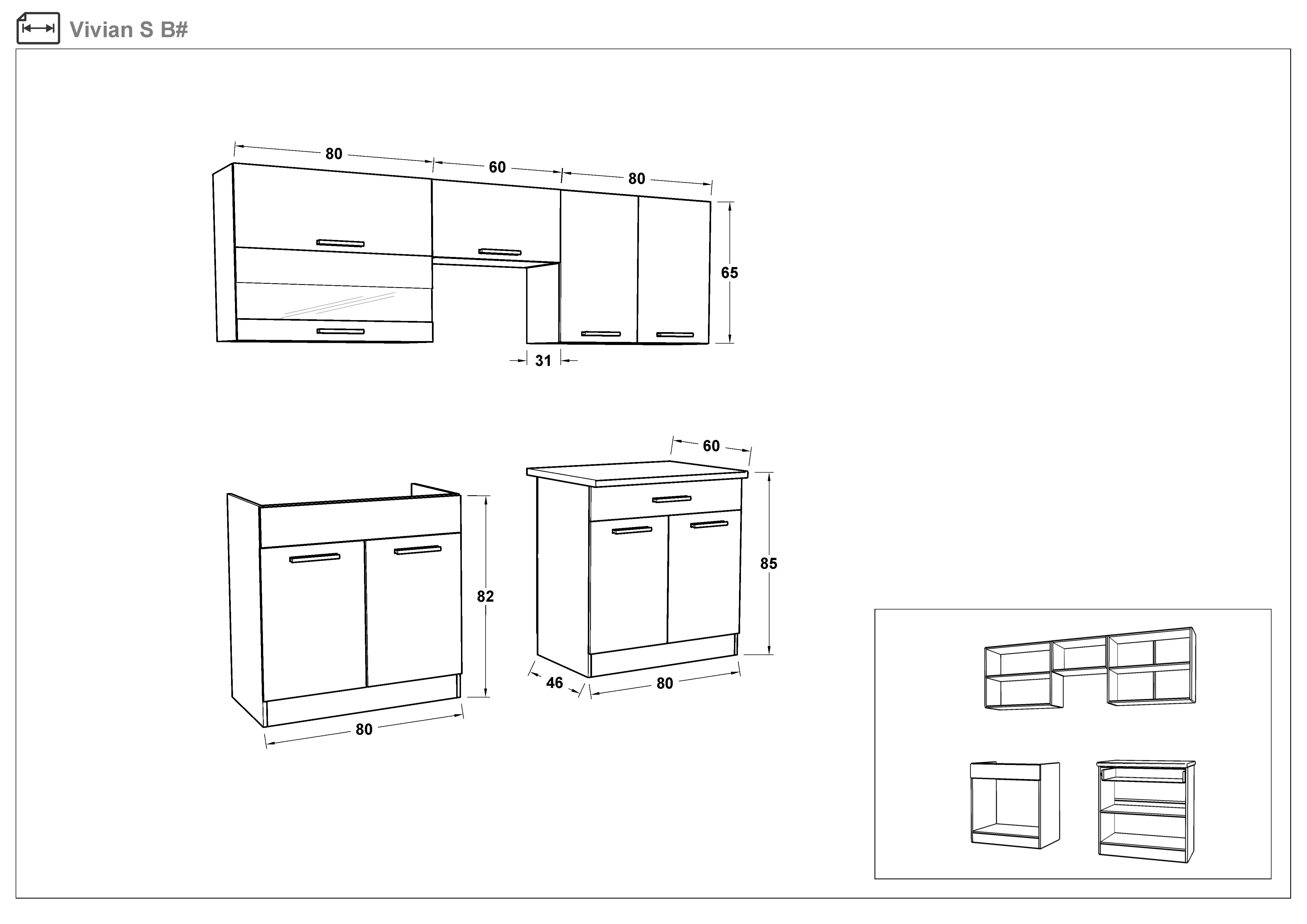 Vivian S B#

80
60
80
65
31

60
82
85
46
80
80