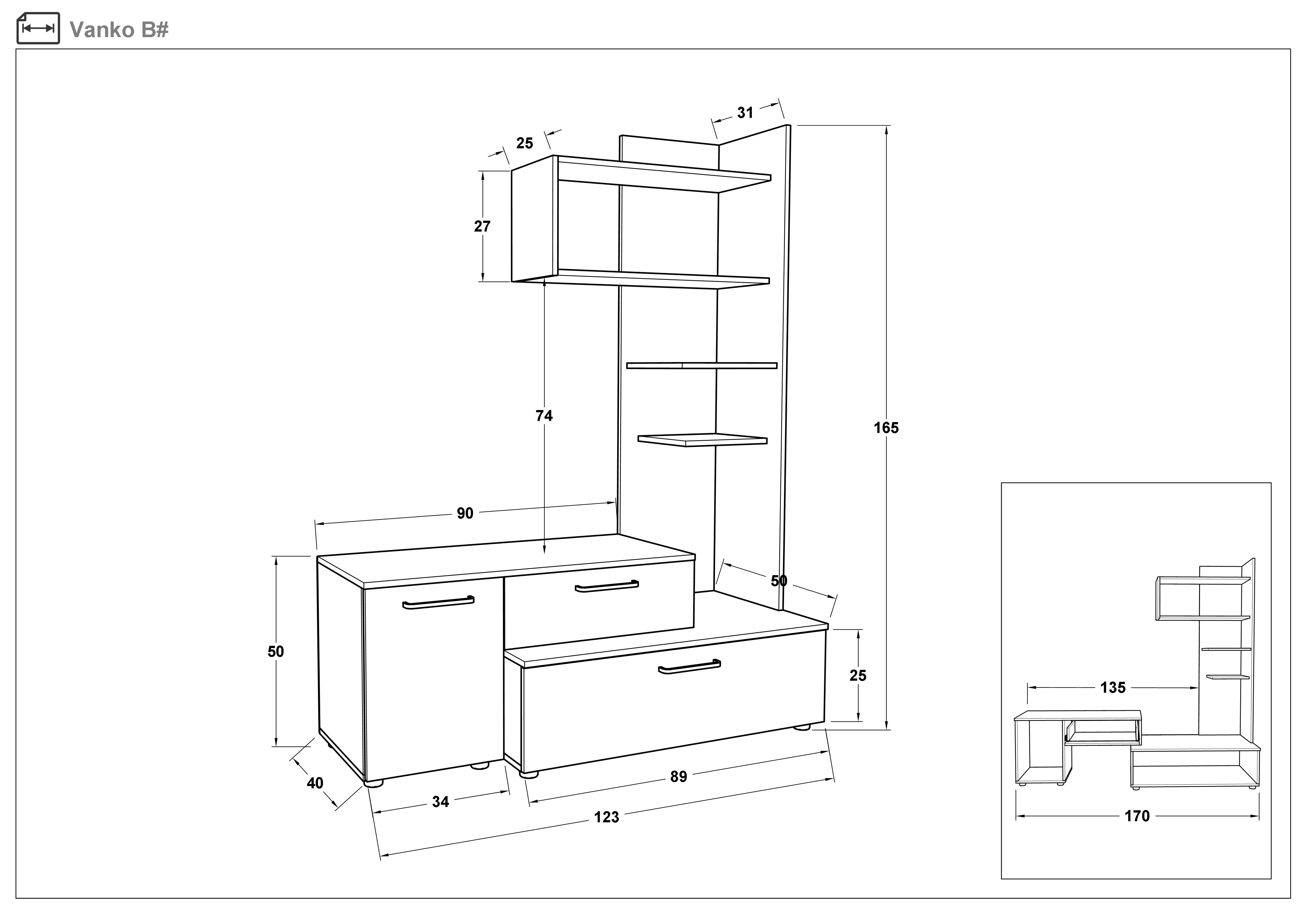 Vanko B#

31
25
27
74
165
90
50
50
25
40
34
89
123

135
170