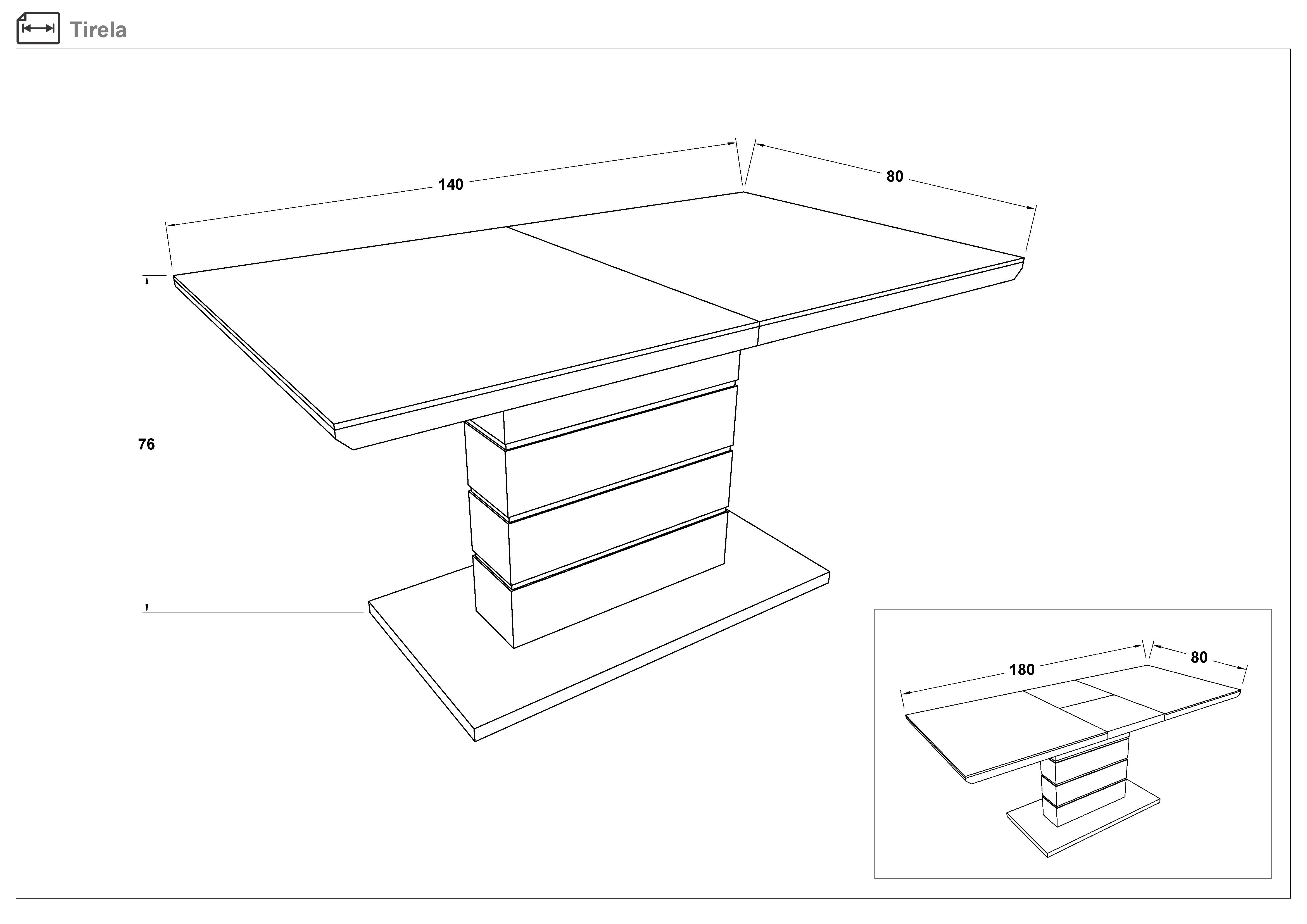 Tirela

140

80

76

180

80