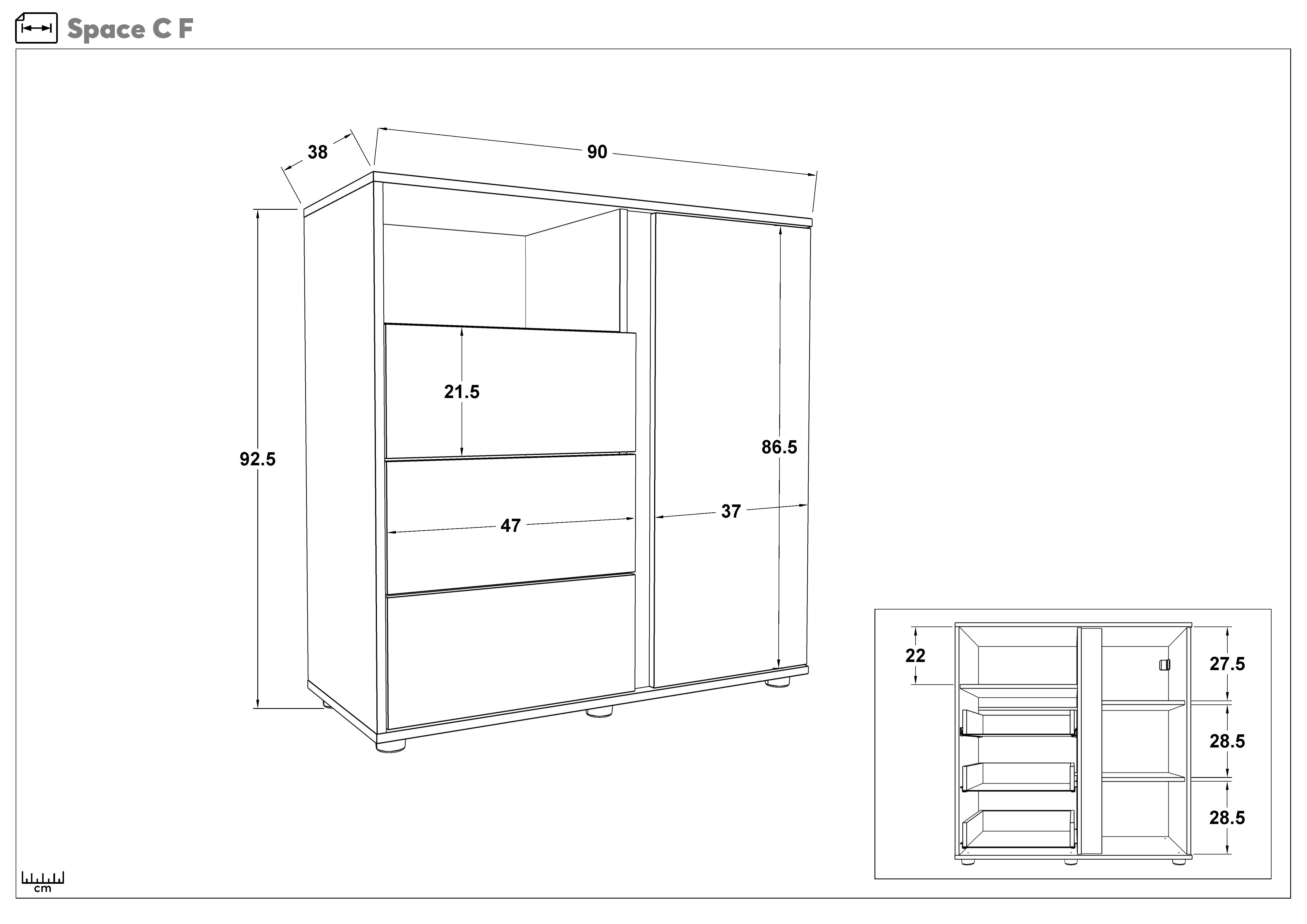 Space C F

38

90

92.5

21.5

86.5

47

37

22

27.5

28.5

28.5

cm