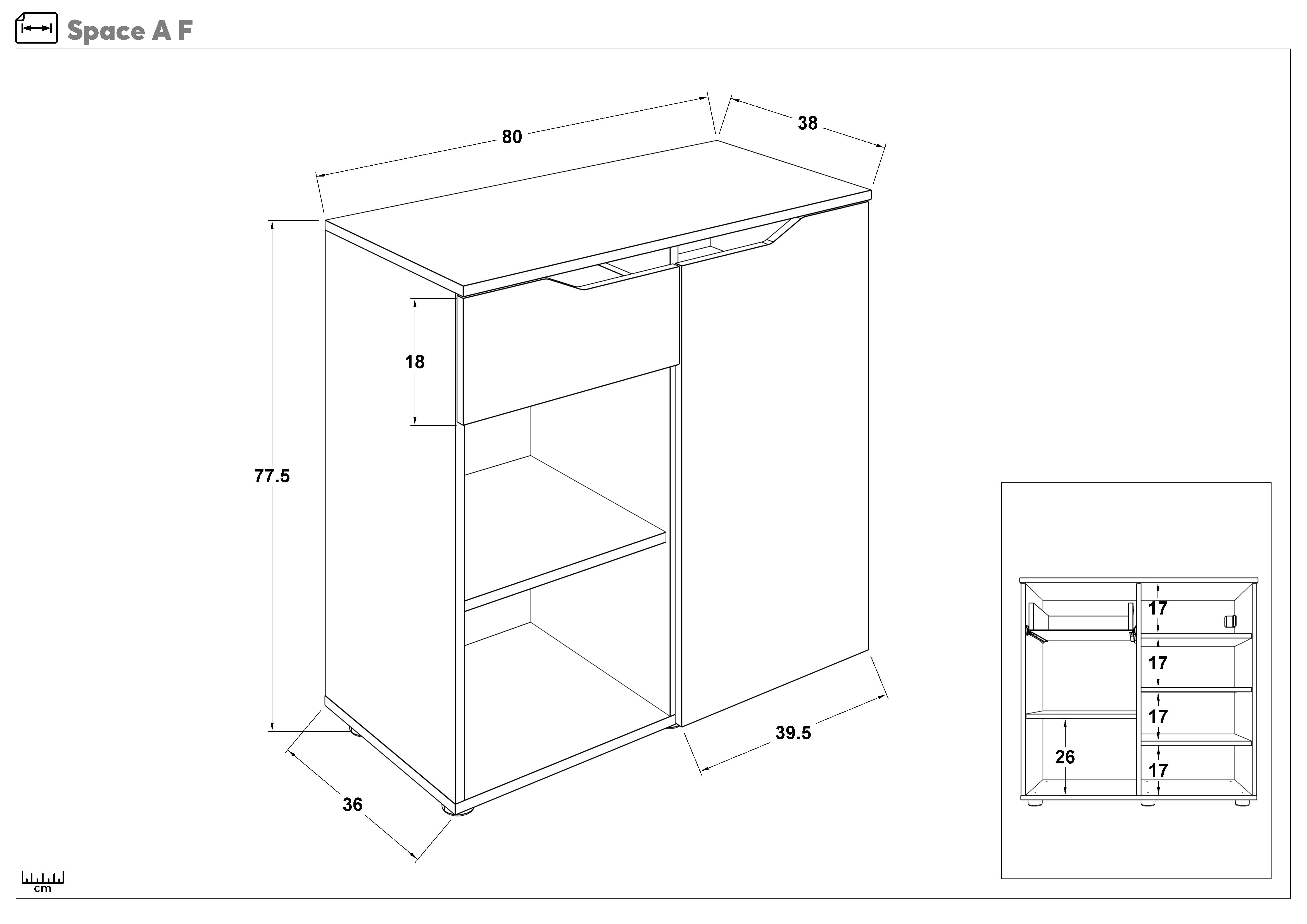 Space A F

80

38

18

77.5

39.5

36

17

17

17

26

17

cm