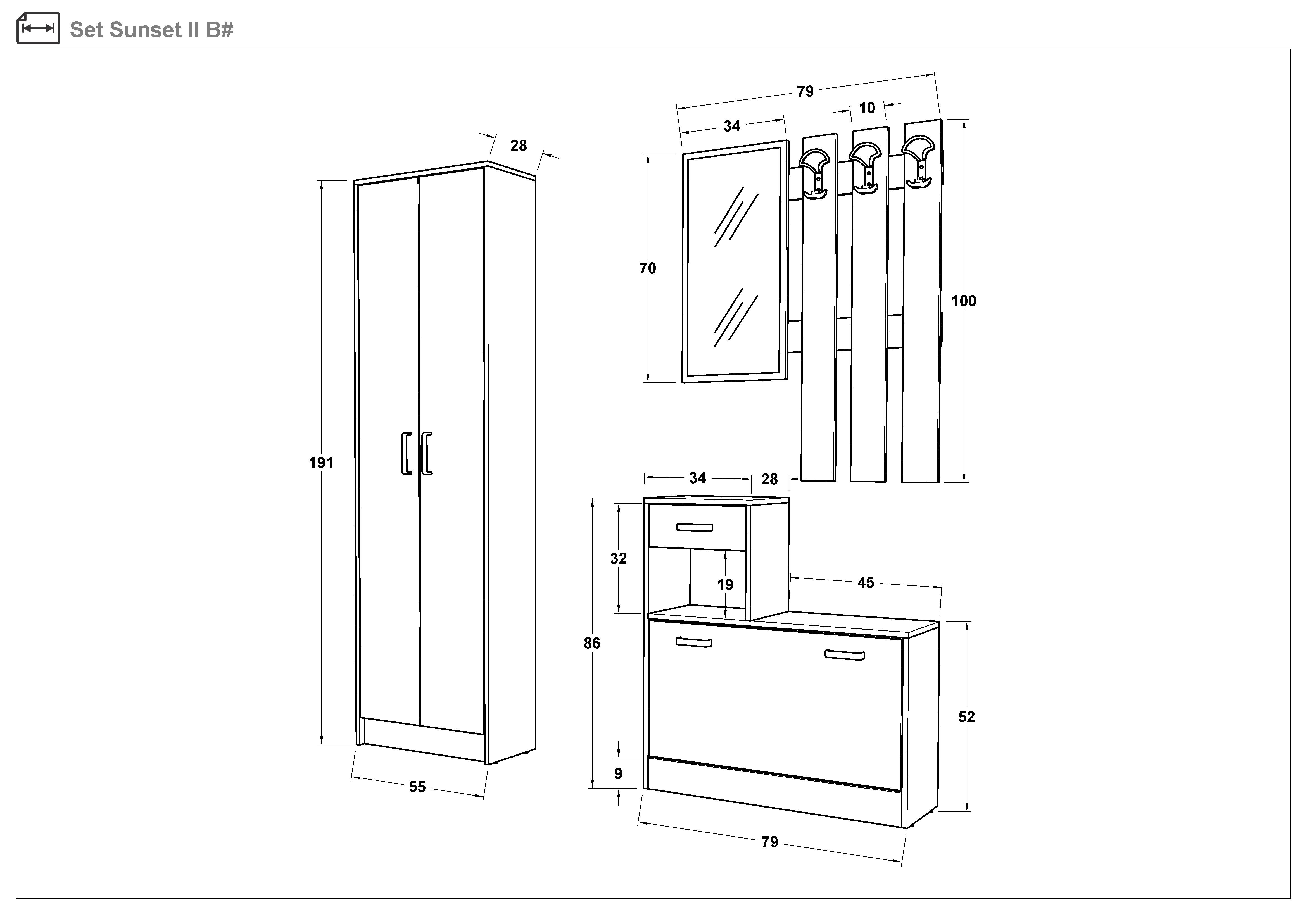 Set Sunset II B#

28
191
55

79
10
34
70
100

34
28
32
19
45
86
52
9
79