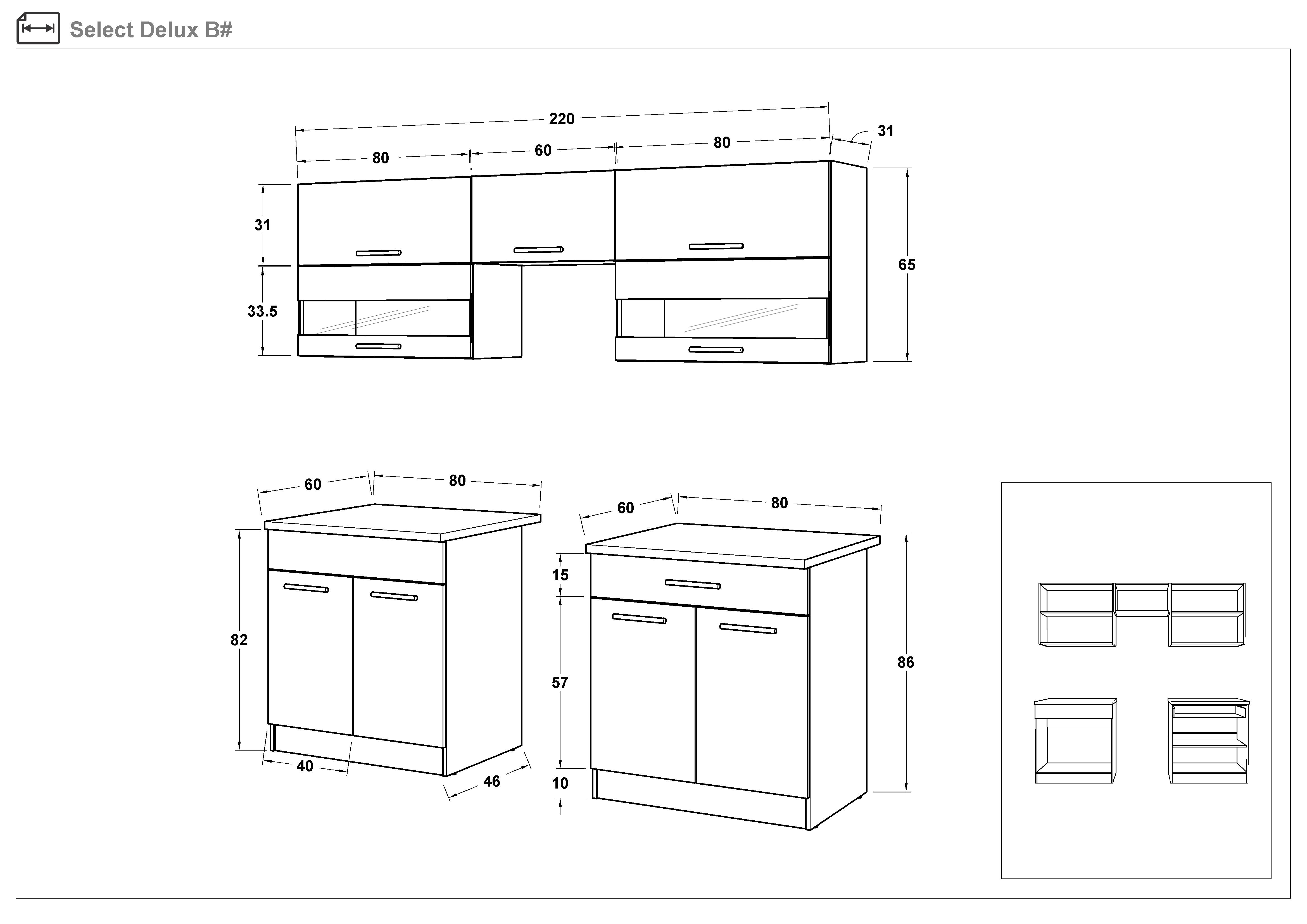 Select Delux B#

220
80
60
80
31
31
33.5
65

60
80
82
40
46

60
80
15
57
10
86