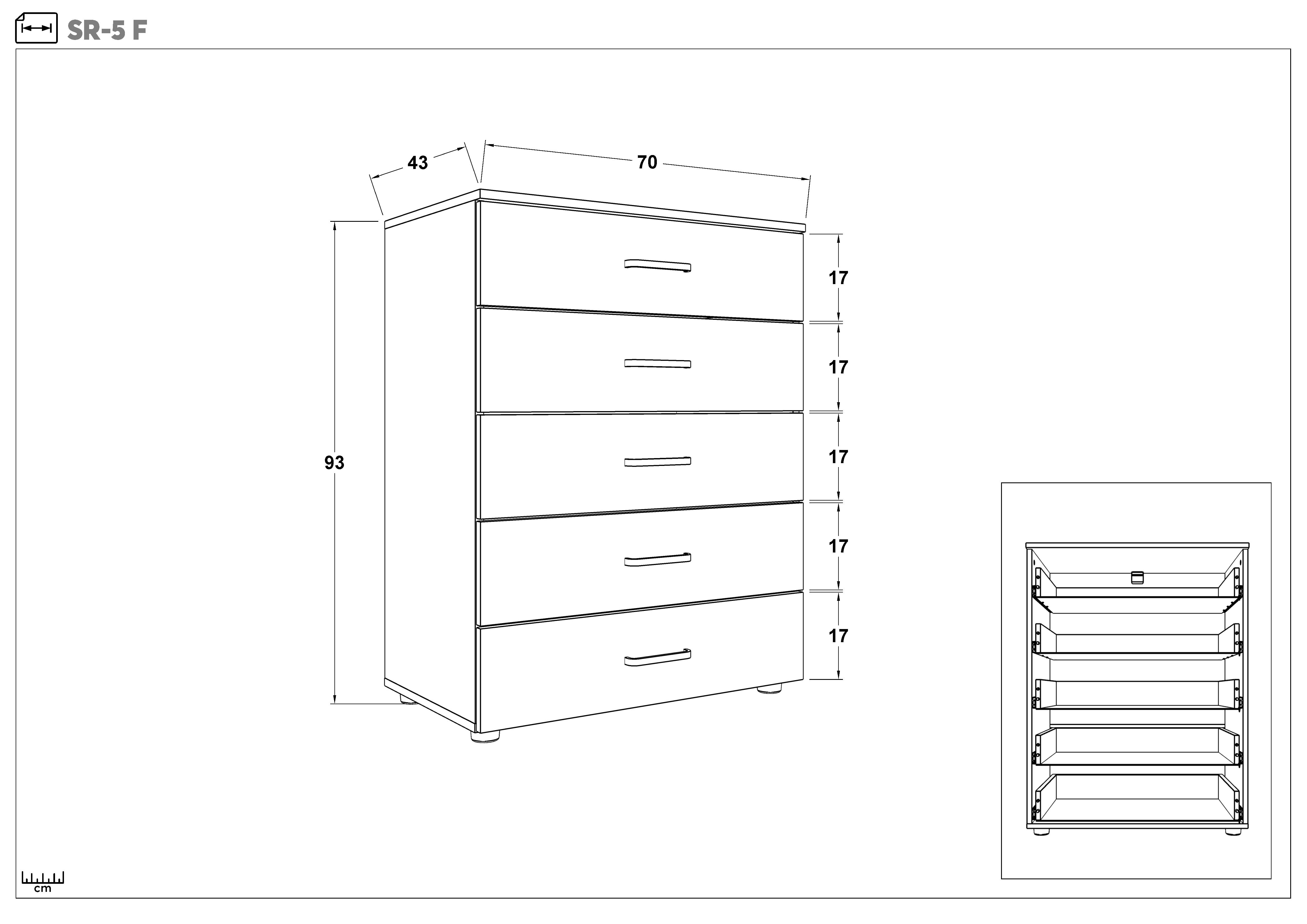 SR-5 F

43
70
93
17
17
17
17
17

cm