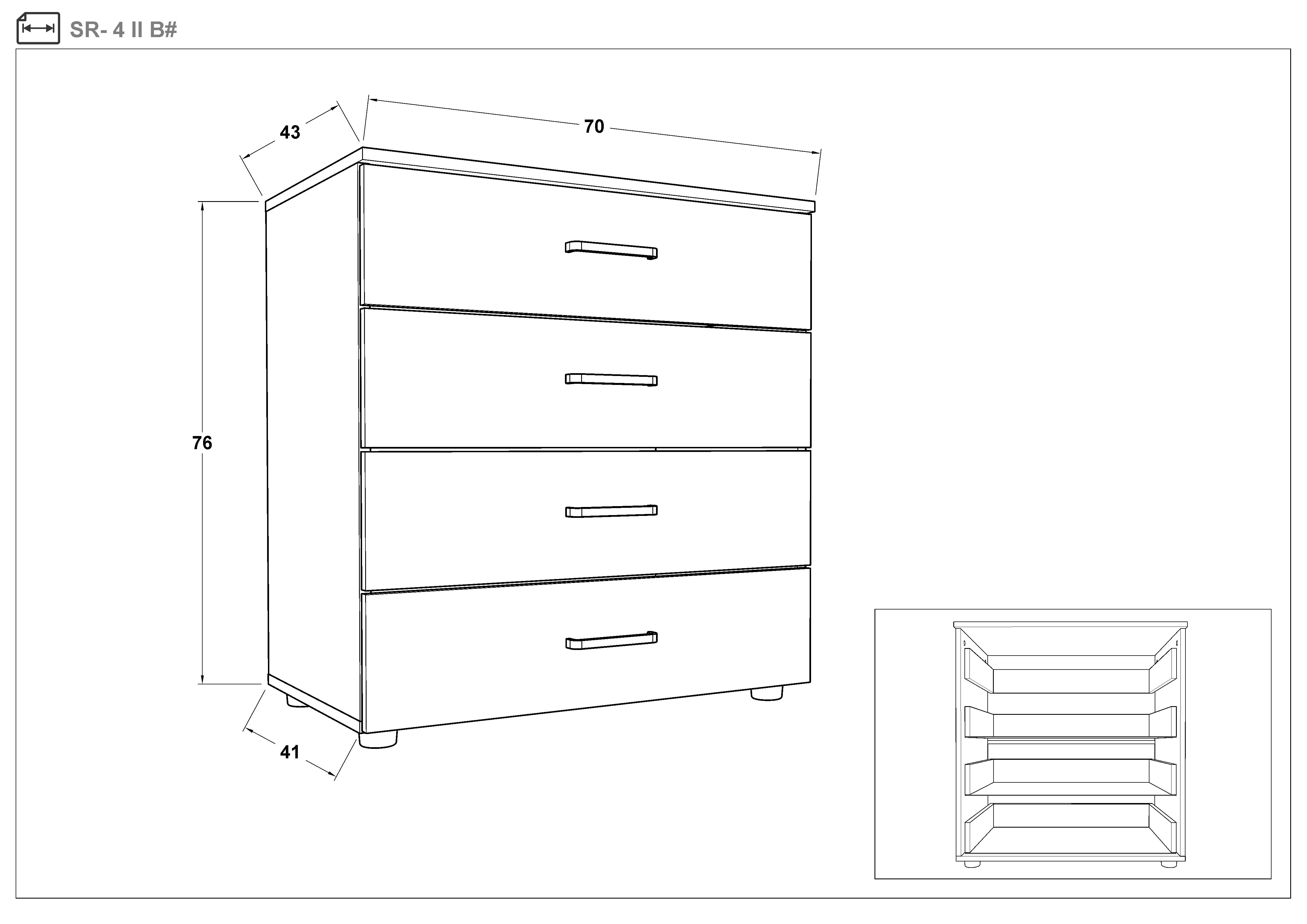 SR- 4 II B#

43

70

76

41