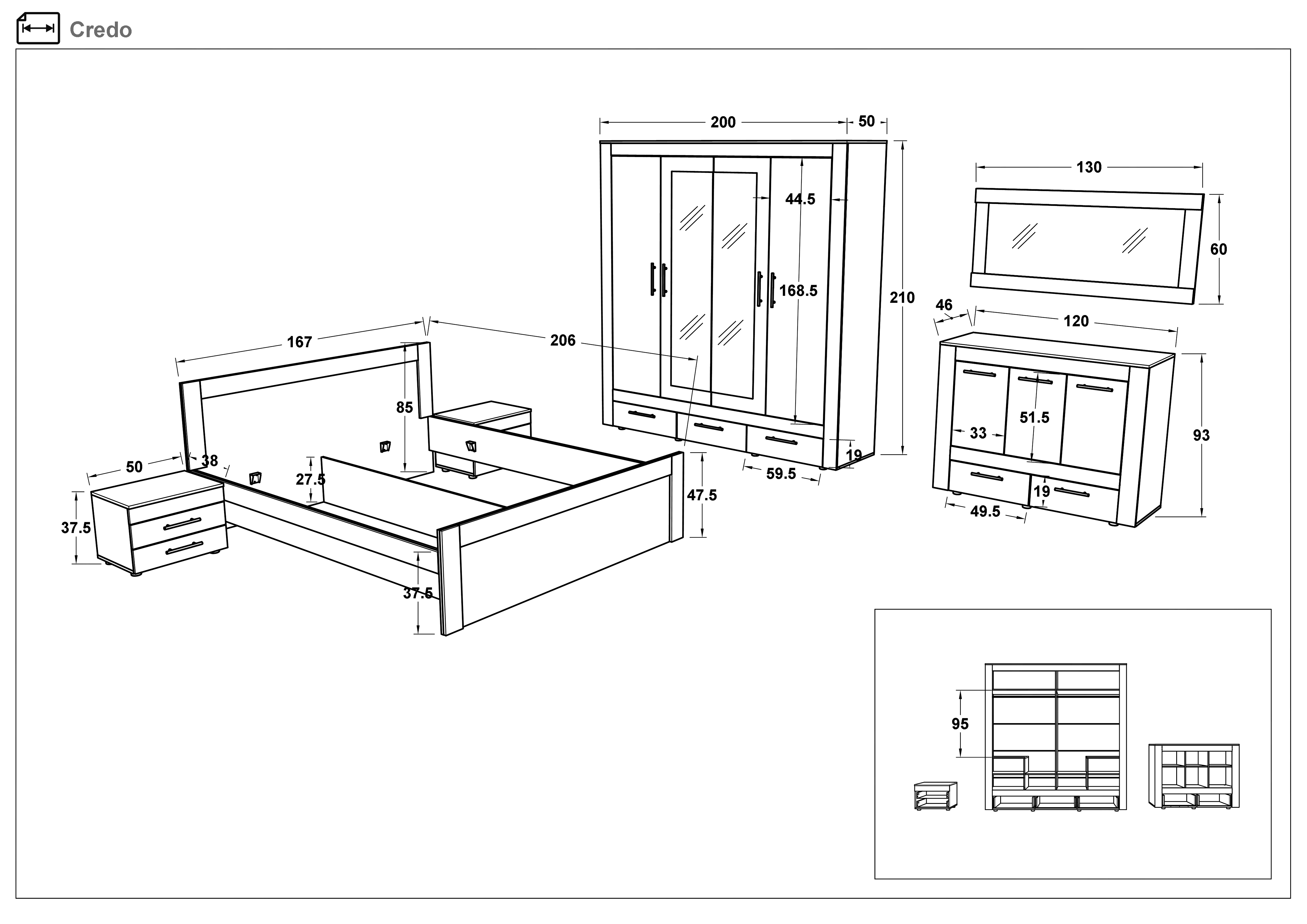 Credo

200
50
44.5
168.5
210
19
59.5

130
60
46
120
33
51.5
93
19
49.5

167
206
85
50
38
27.5
47.5
37.5
37.5

95