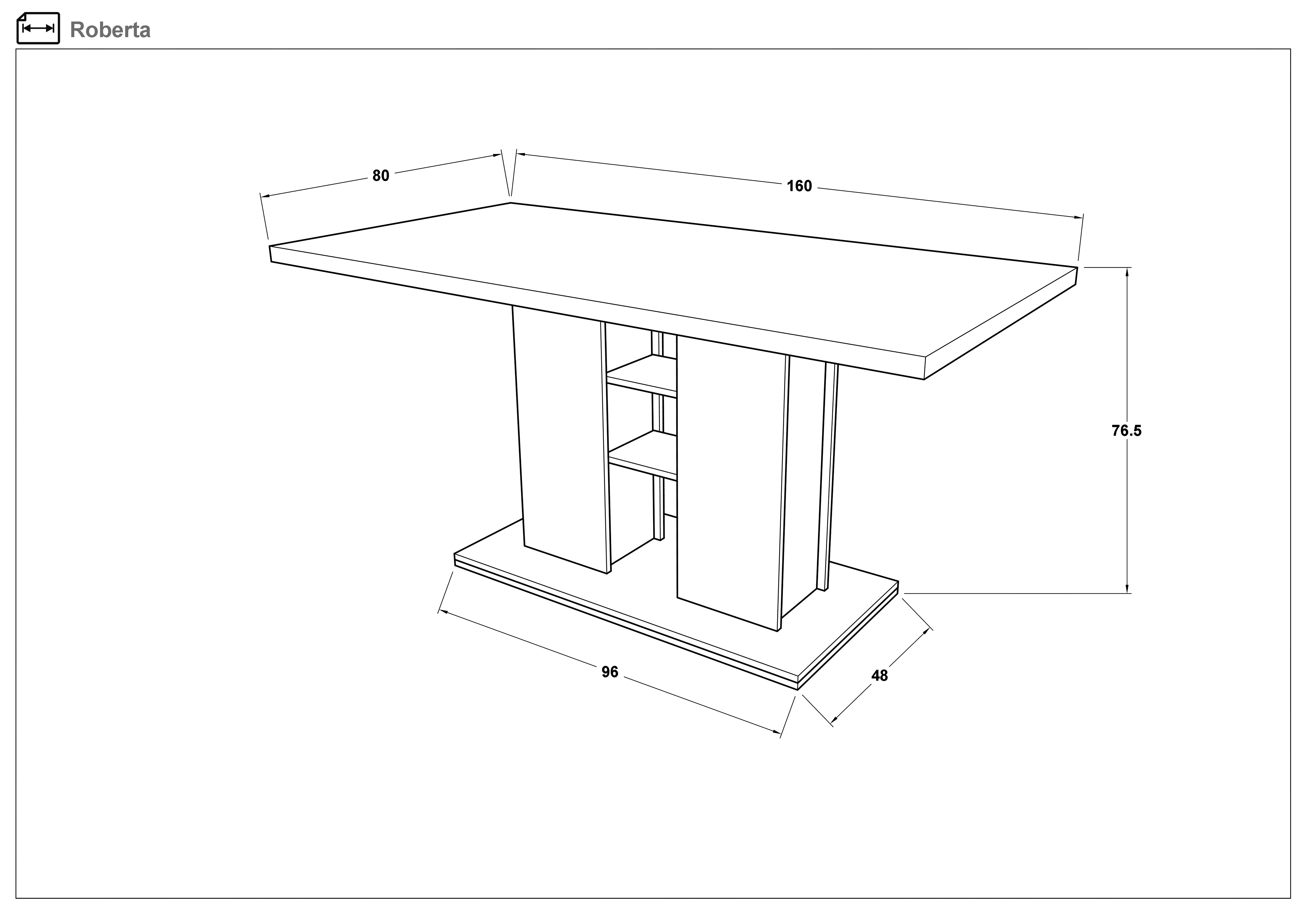 Roberta

80

160

76.5

96

48