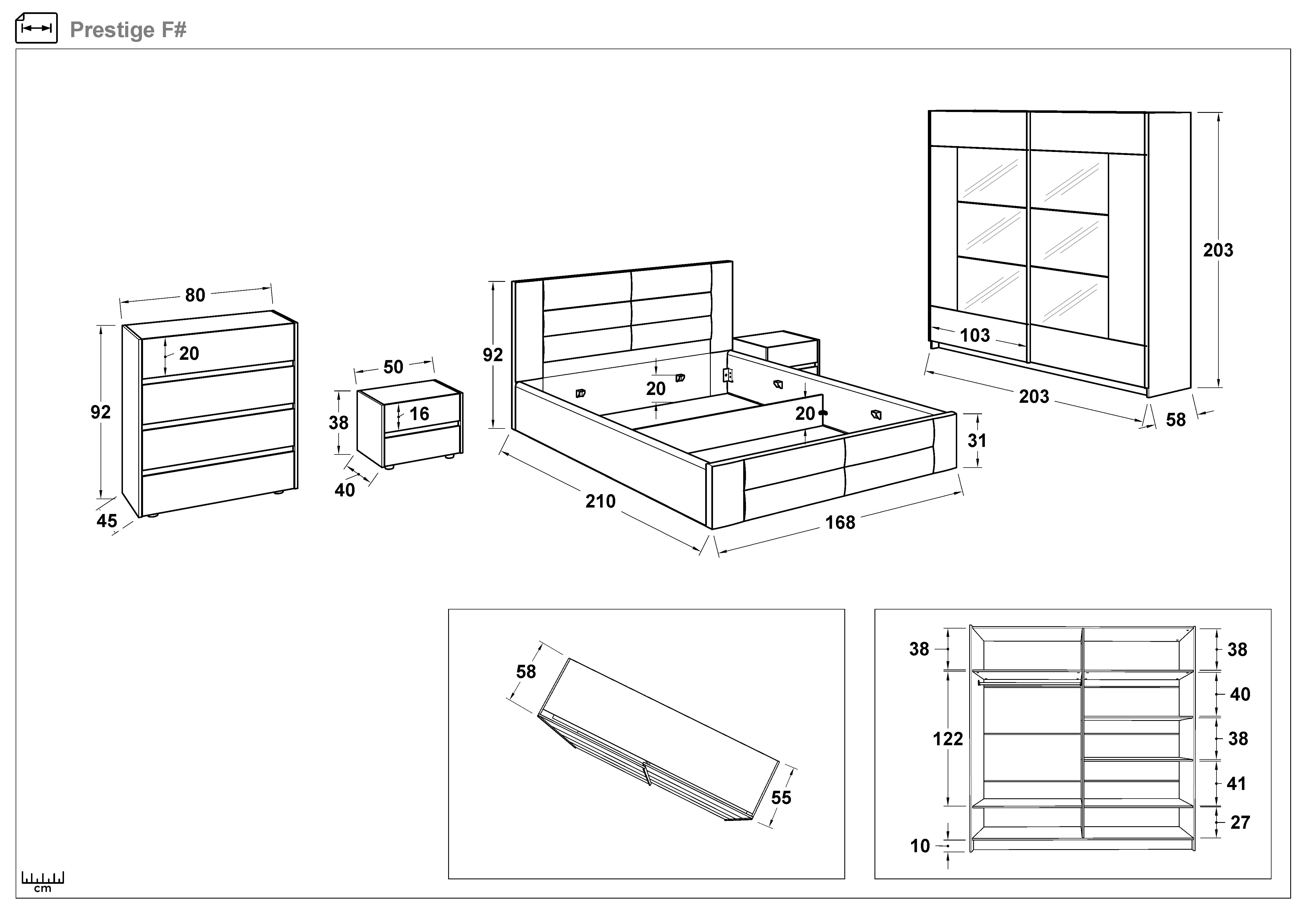 Prestige F#

80
20
92
45

50
38
16
40

92
20
20
31
210
168

103
203
203
58

58
55

38
122
10
38
40
38
41
27

cm