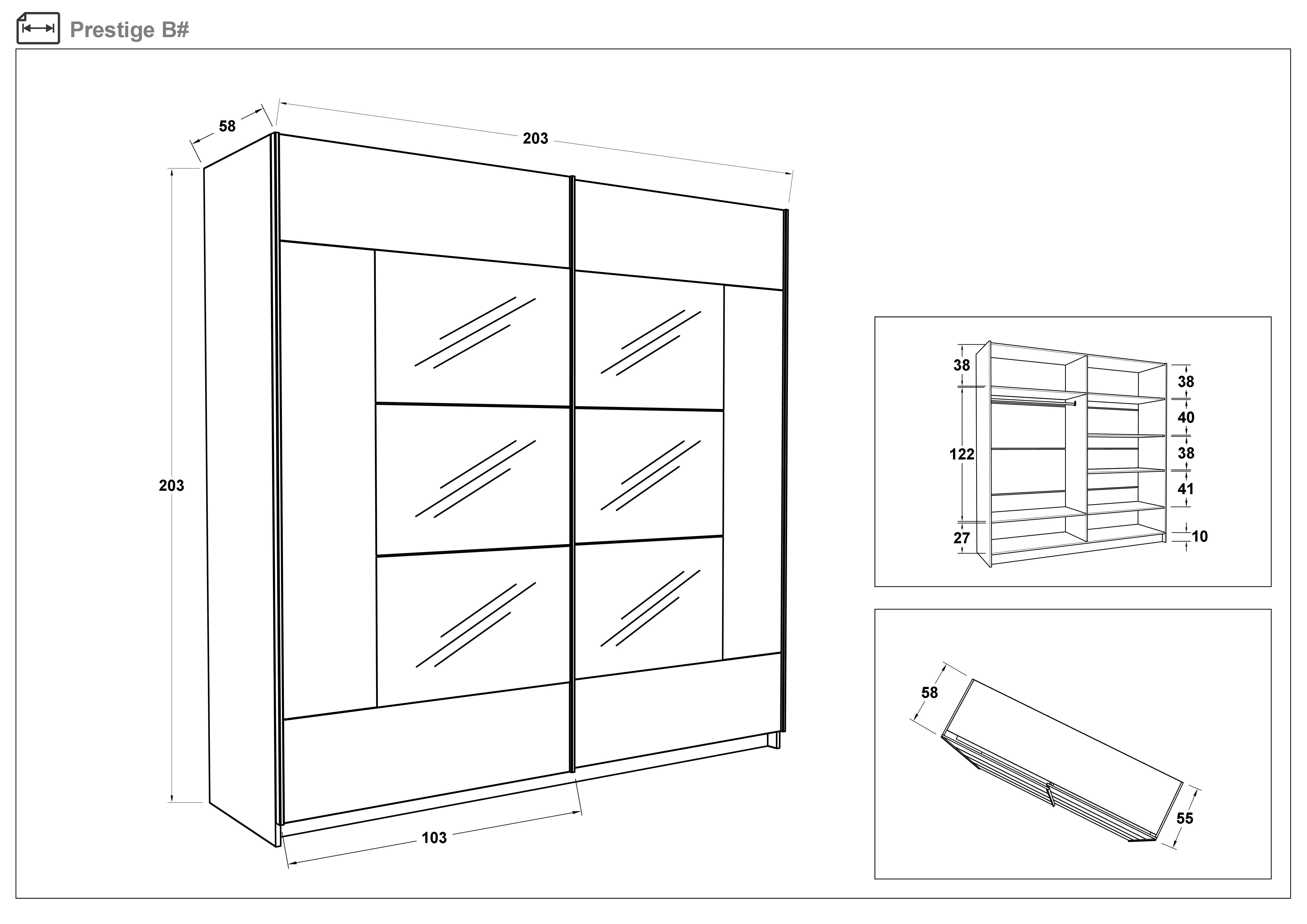 Prestige B#

58
203
203
103

38
122
27
38
40
38
41
10

58
55