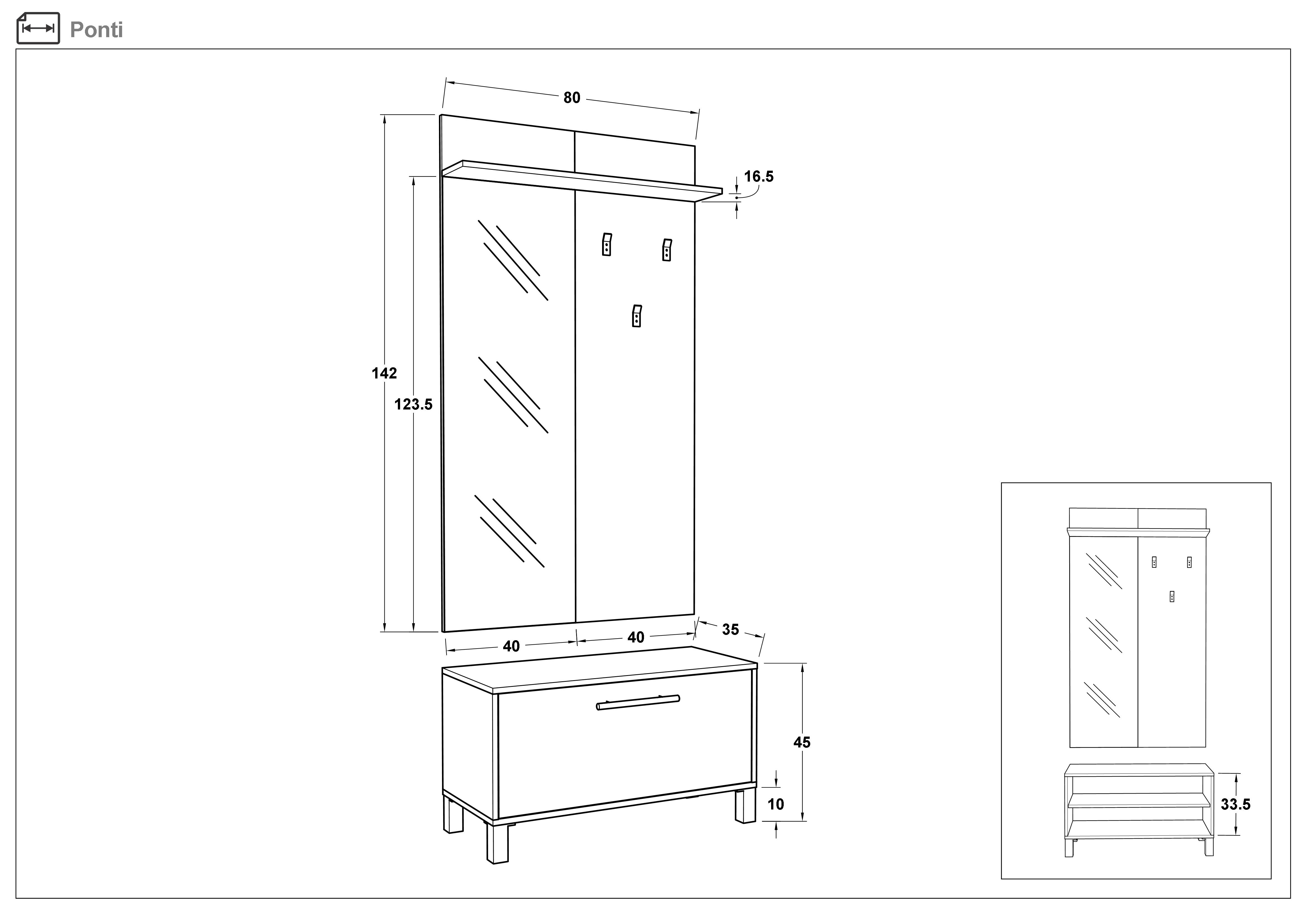 Ponti

80

16.5

142

123.5

40

40

35

45

10

33.5