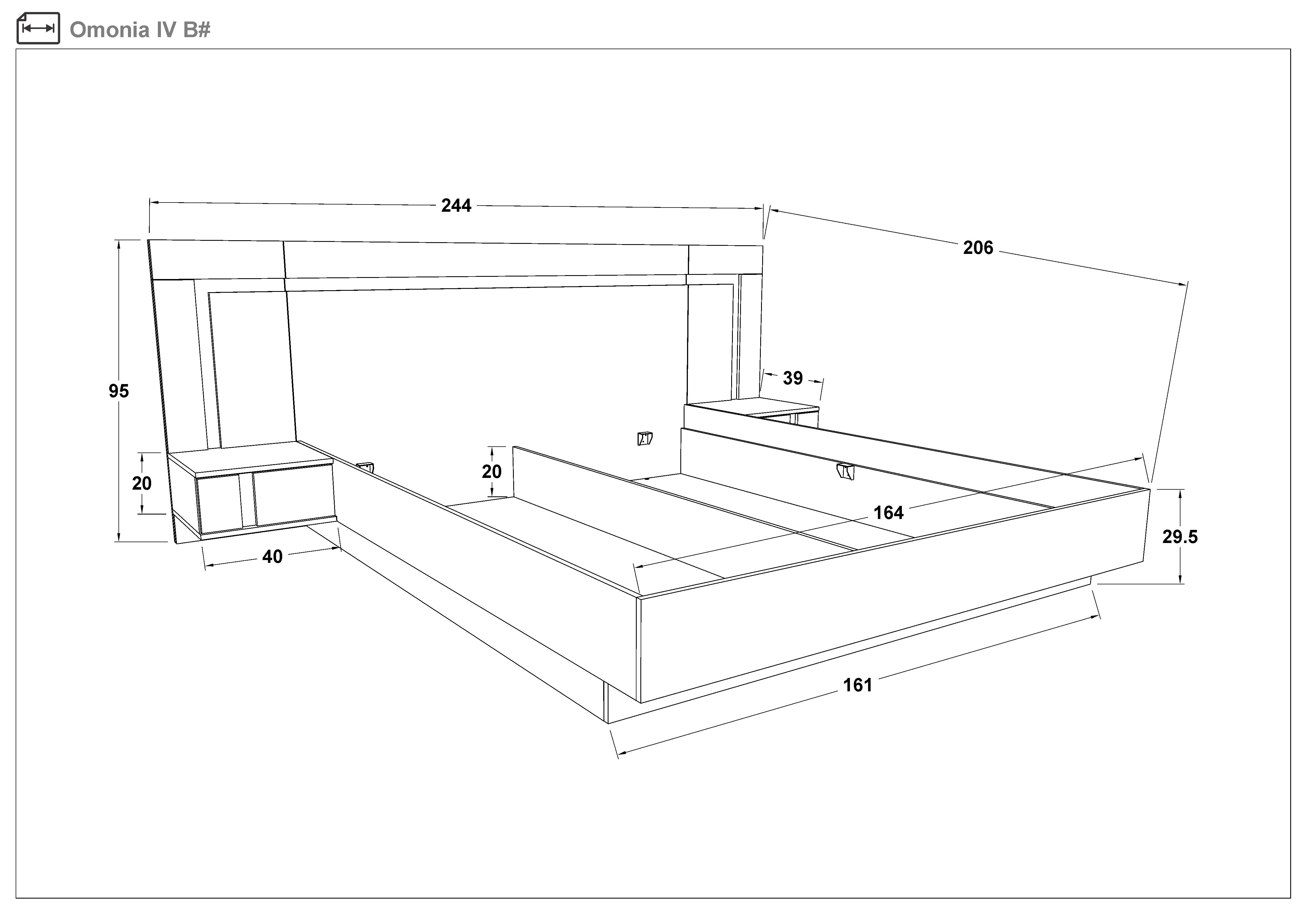 Omonia IV B#

244

206

95

39

20

20

164

29.5

40

161