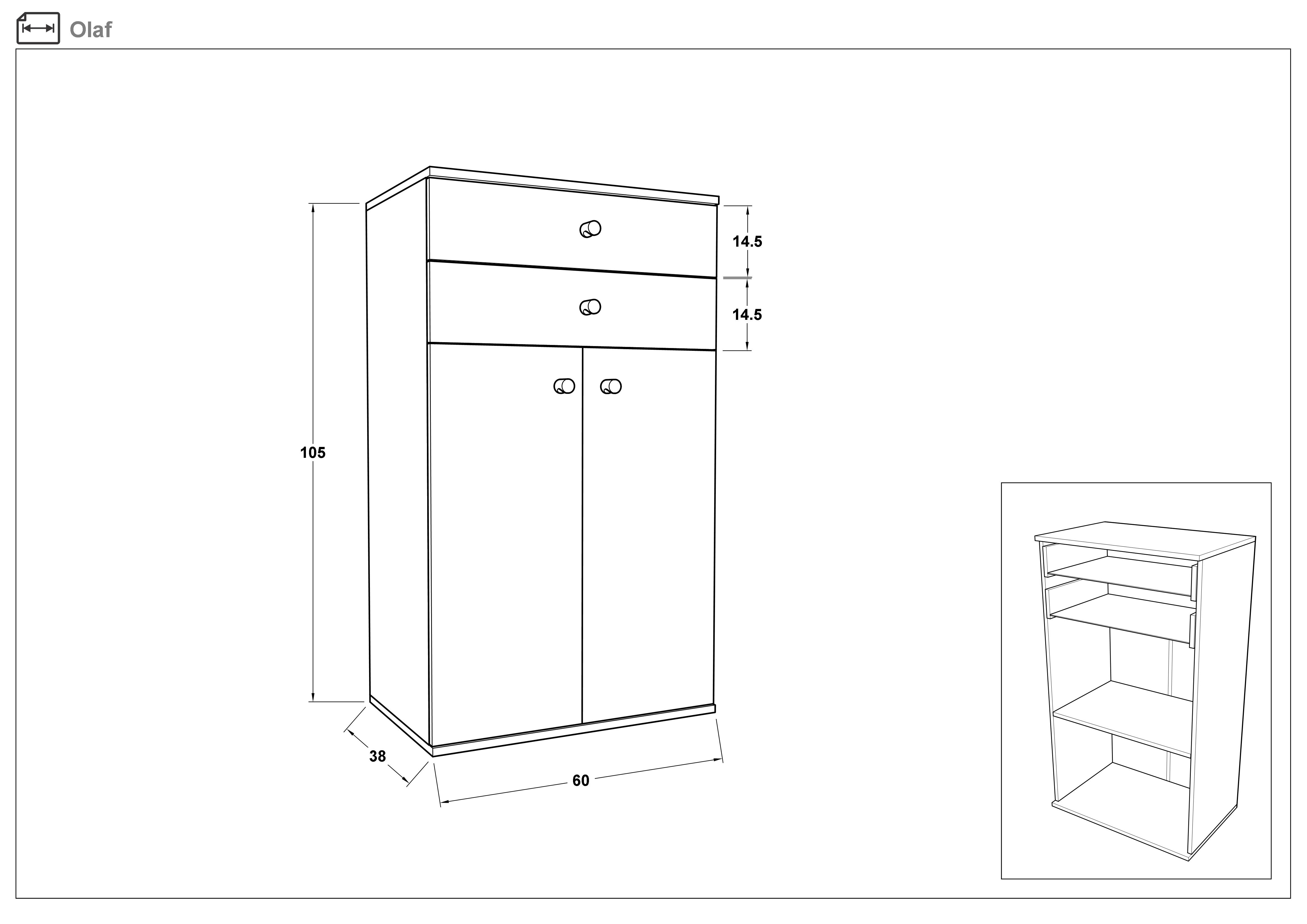 Olaf

14.5

14.5

105

38

60