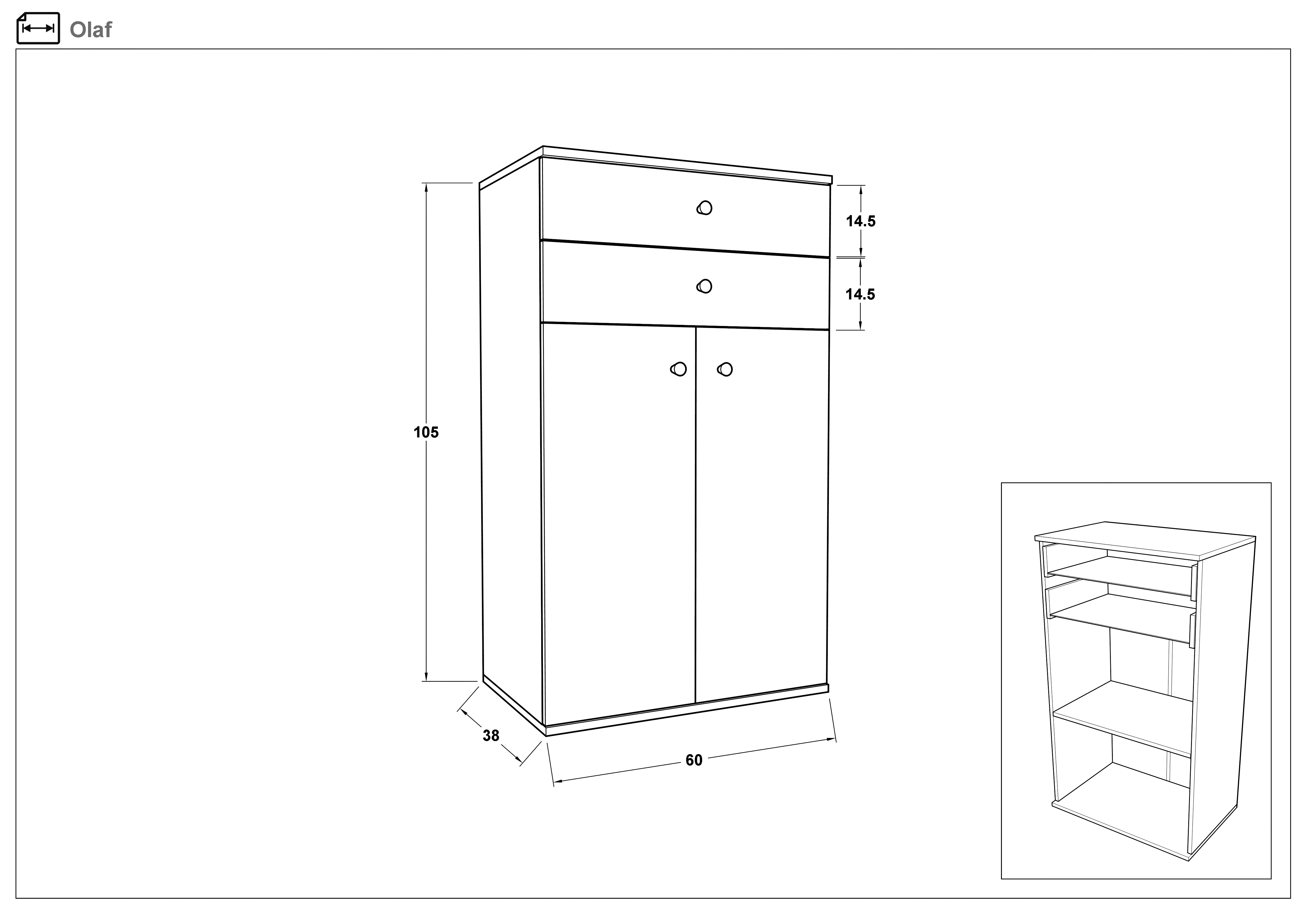 Olaf

14.5

14.5

105

38

60