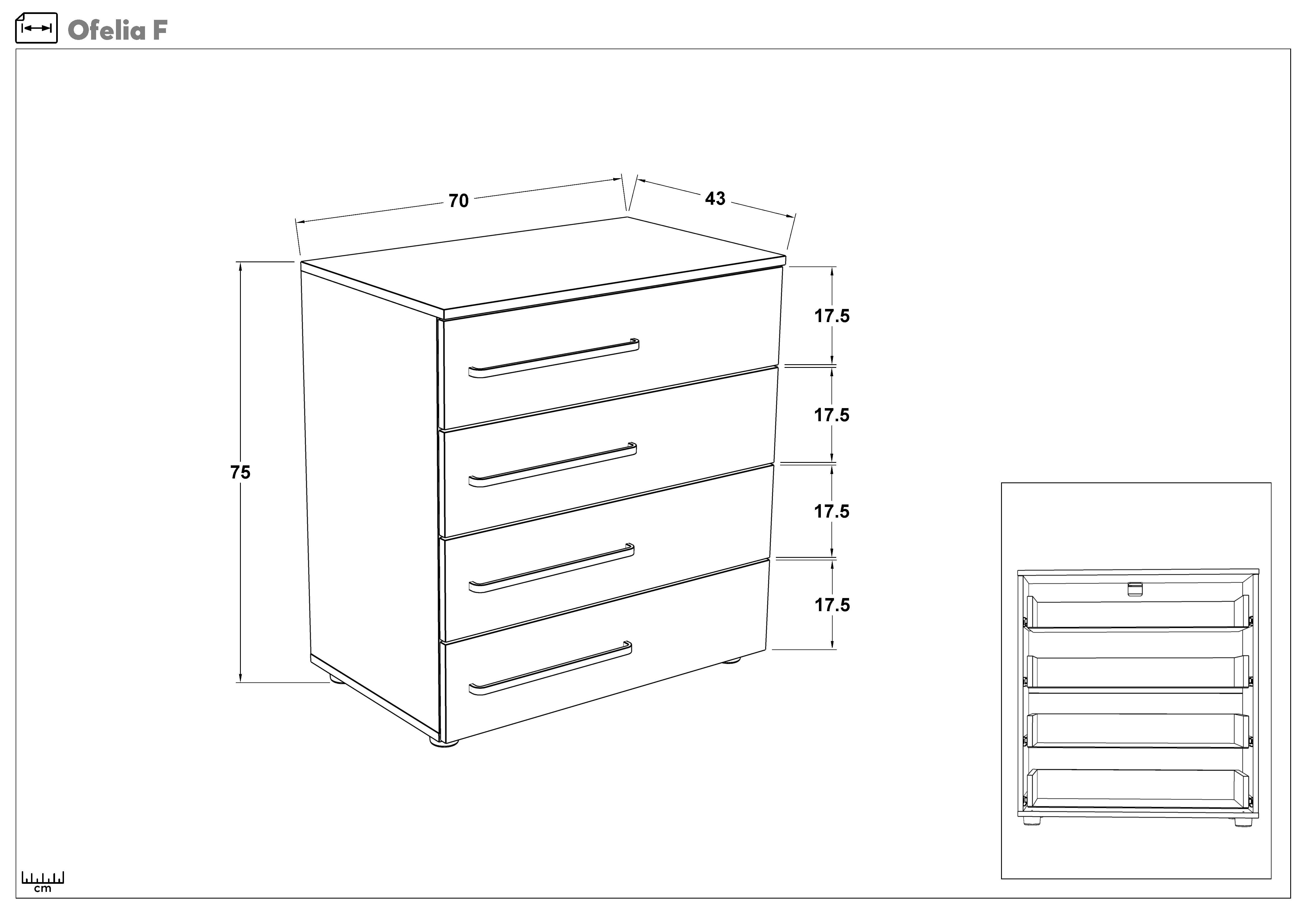 Ofelia F

70

43

75

17.5

17.5

17.5

17.5

cm