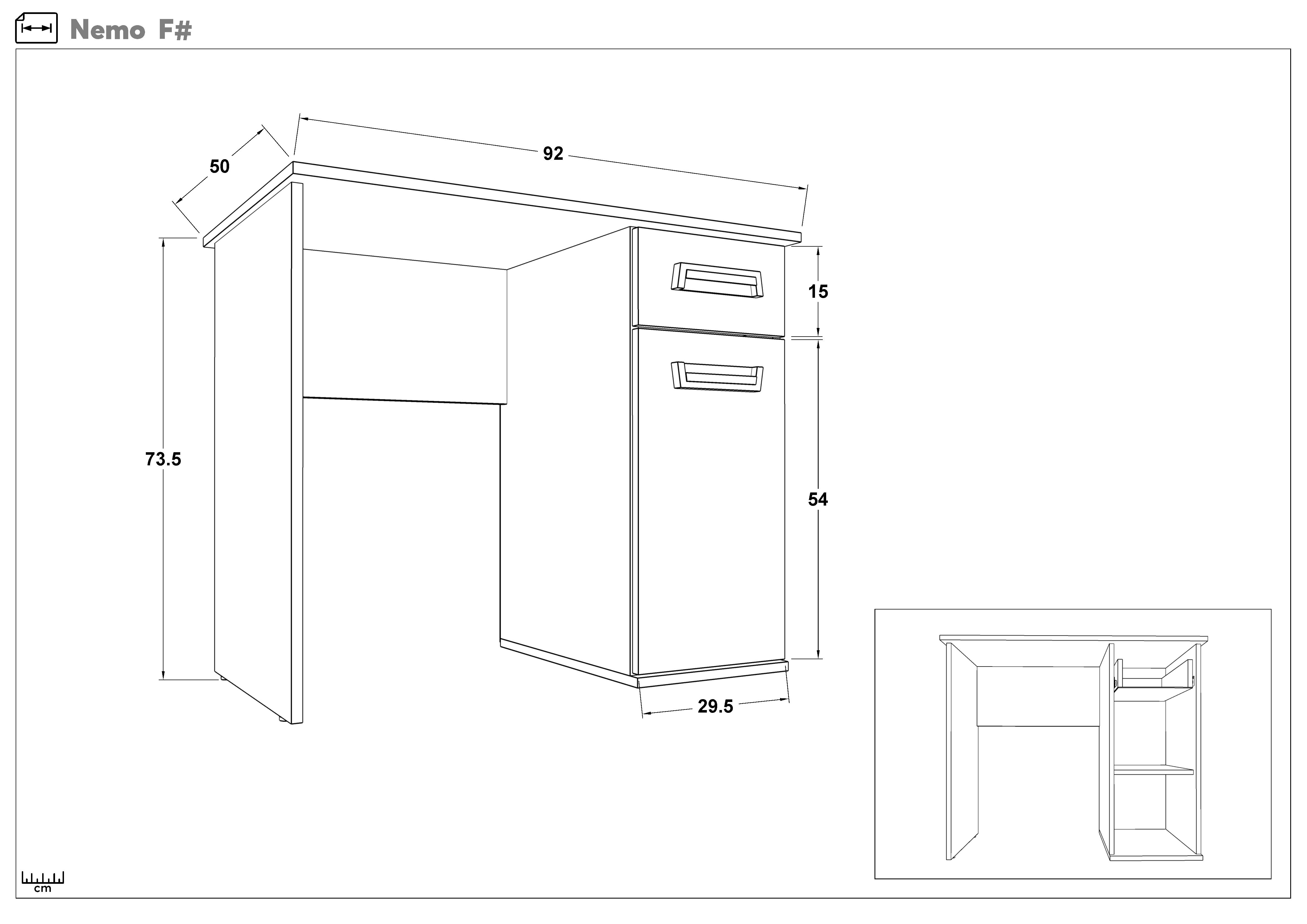 Nemo F#

50

92

15

73.5

54

29.5

cm