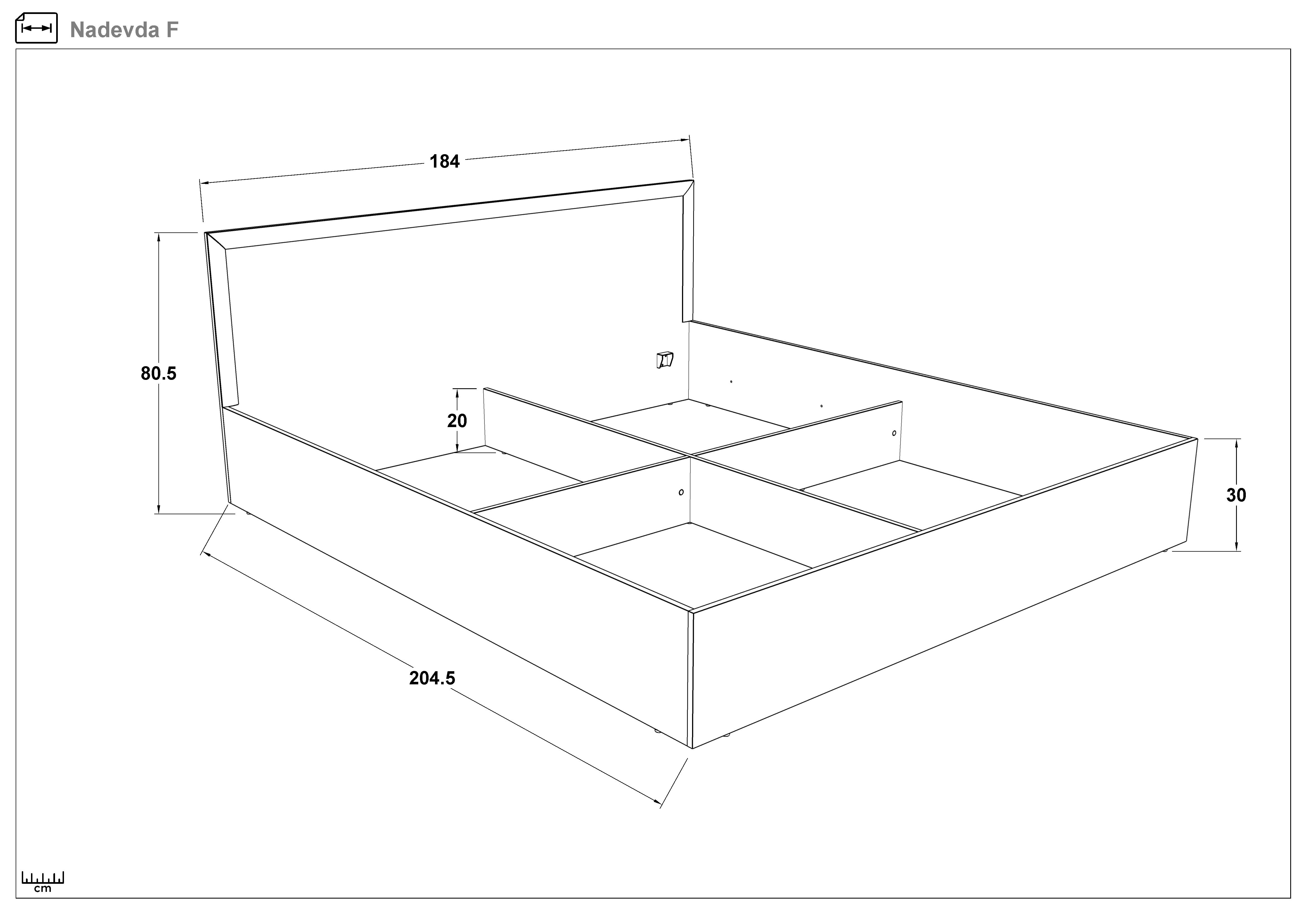 Nadevda F

184

80.5

20

30

204.5

cm