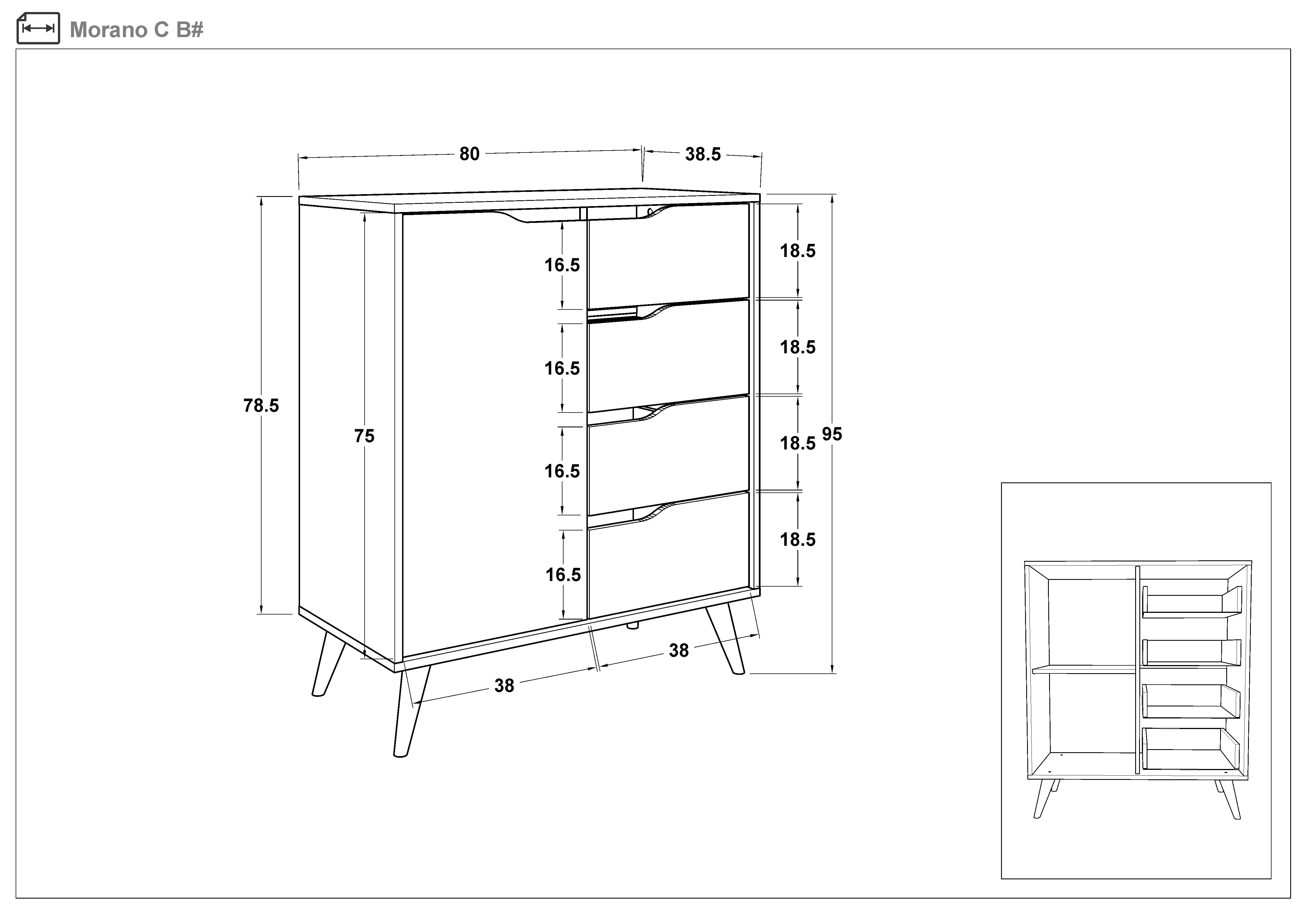 Morano C B#

80

38.5

78.5

75

16.5

16.5

16.5

16.5

18.5

18.5

18.5

18.5

95

38

38