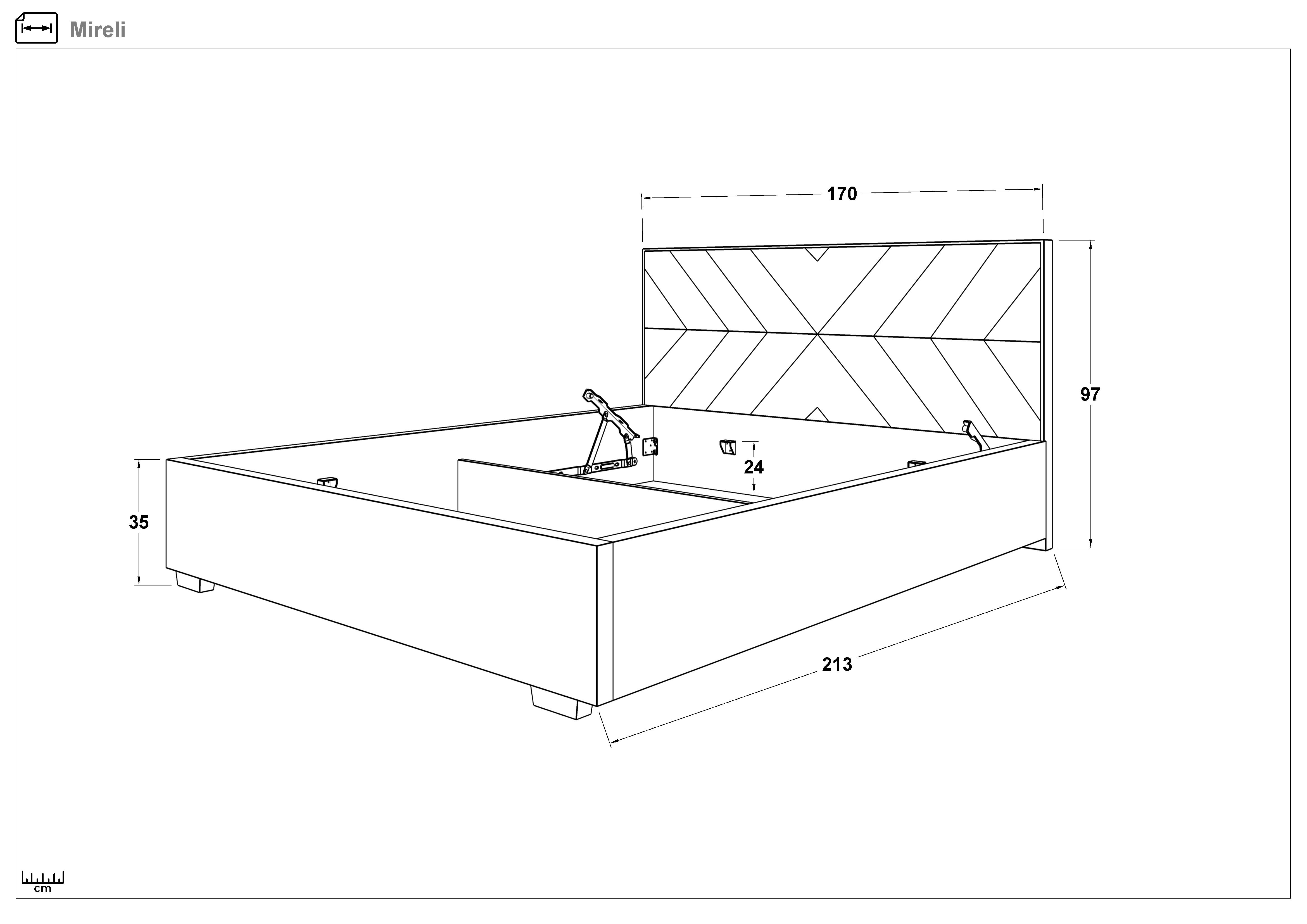 Mireli

170

97

24

35

213

cm